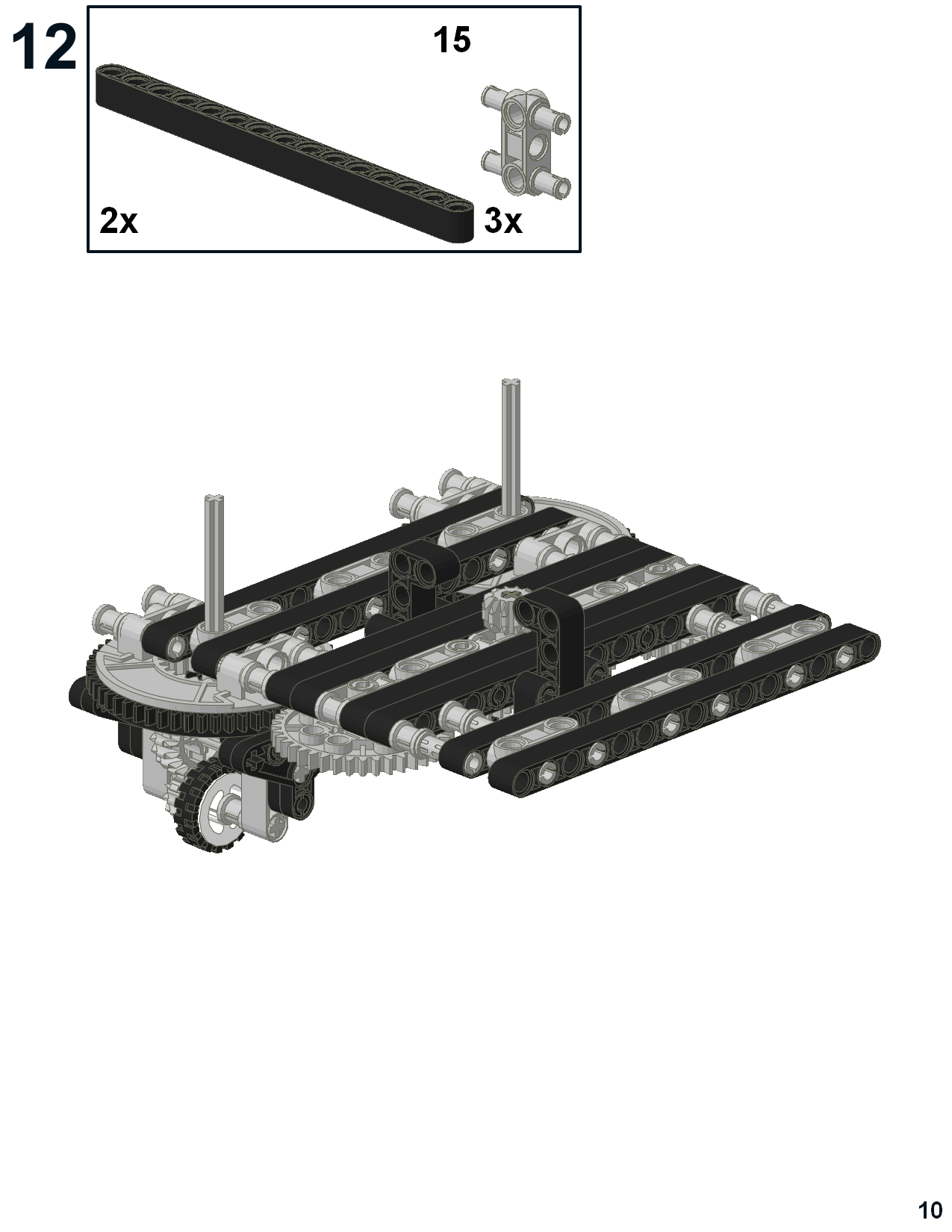 12

15

2x

3x

10