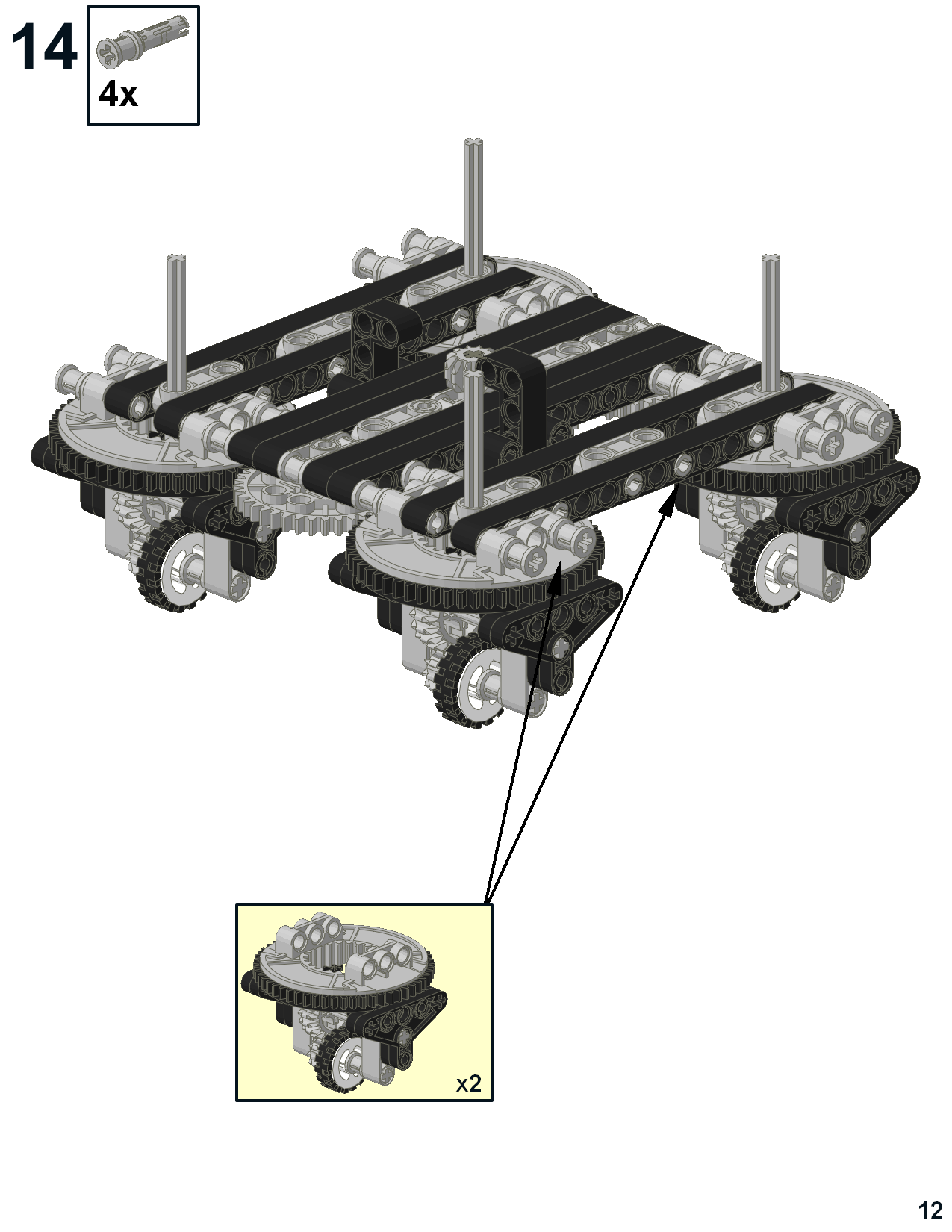 14

4x

x2

12