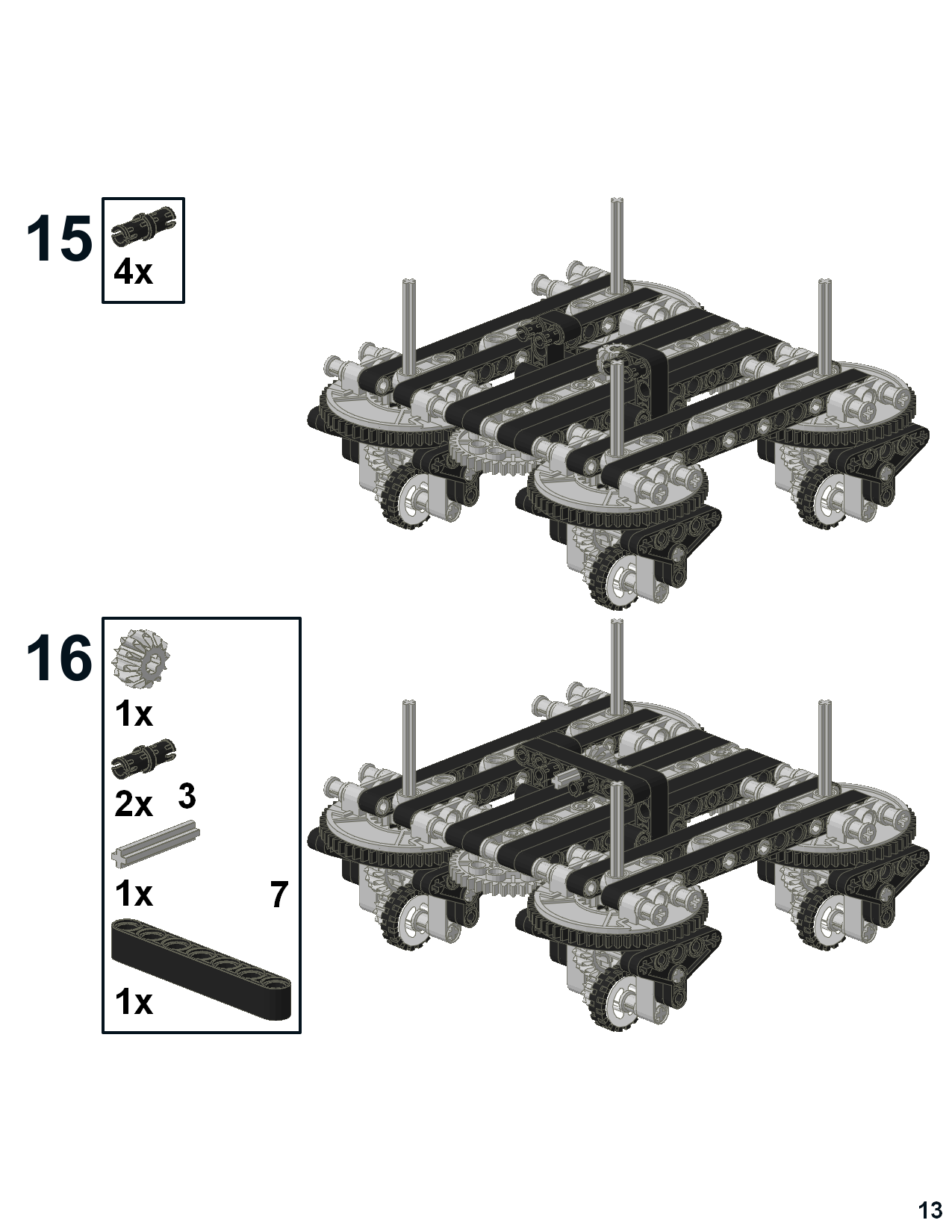 15

4x

16

1x

2x 3

1x 7

1x

13