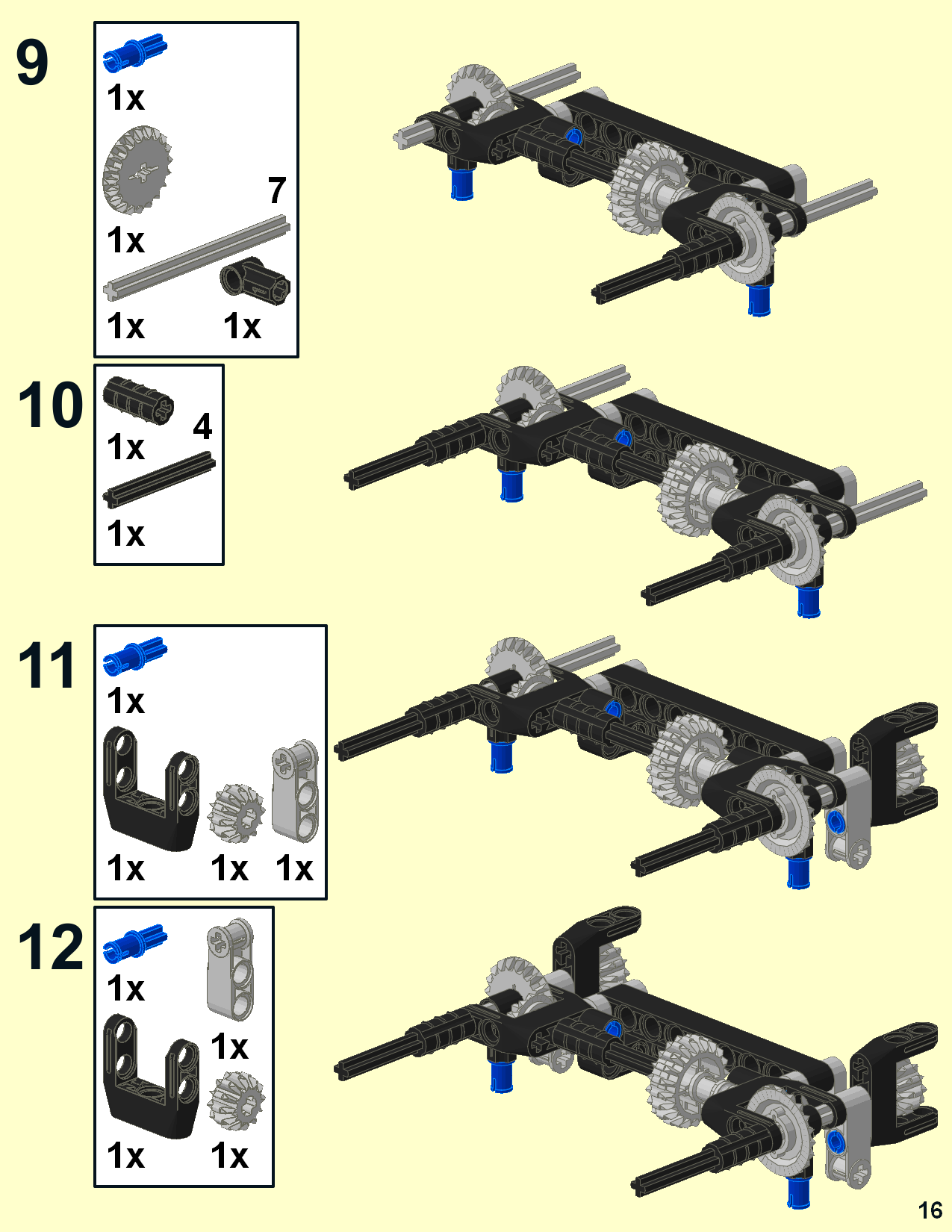 9

1x

1x

7

1x

1x

10

1x

4

1x

11

1x

1x

1x

1x

12

1x

1x

1x

1x

16