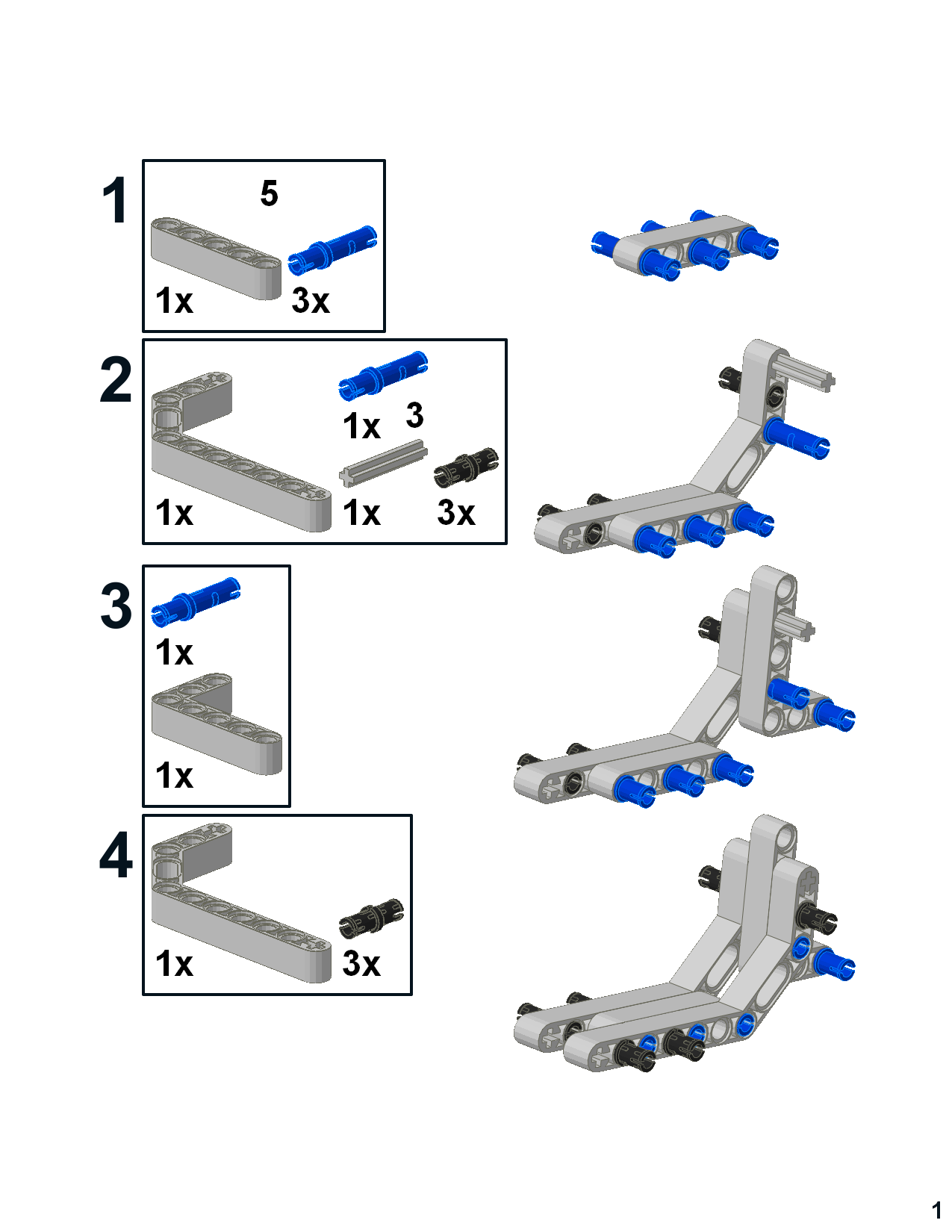 1
5
1x
3x

2
1x
3
1x
1x
3x

3
1x
1x

4
1x
3x

1