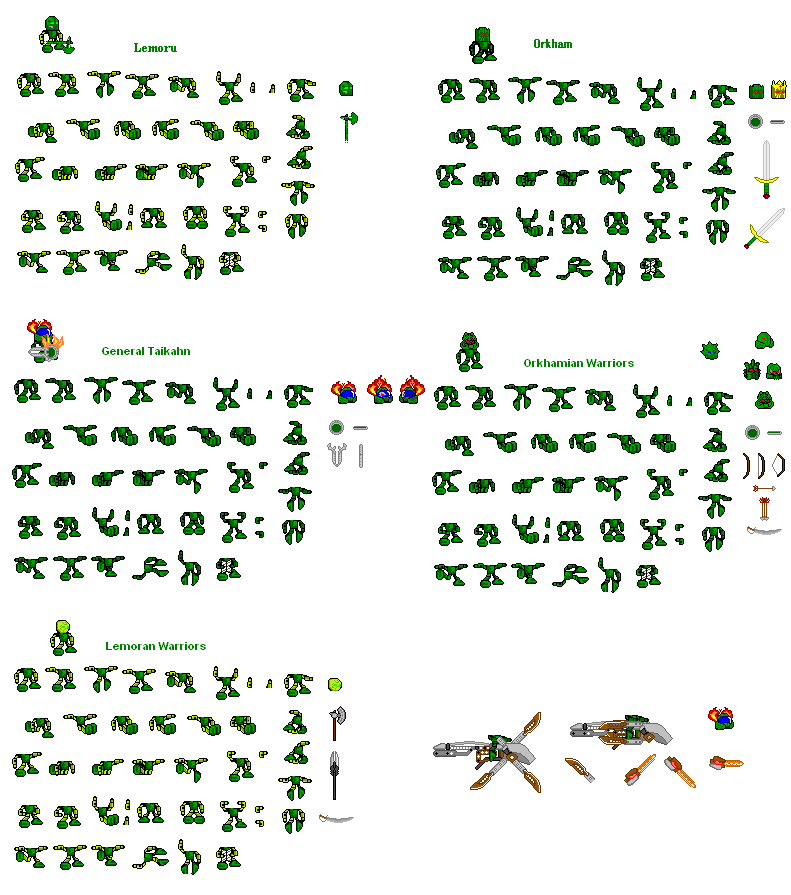 Lemoru

Orkham

General Taikahn

Orkhamian Warriors

Lemoran Warriors