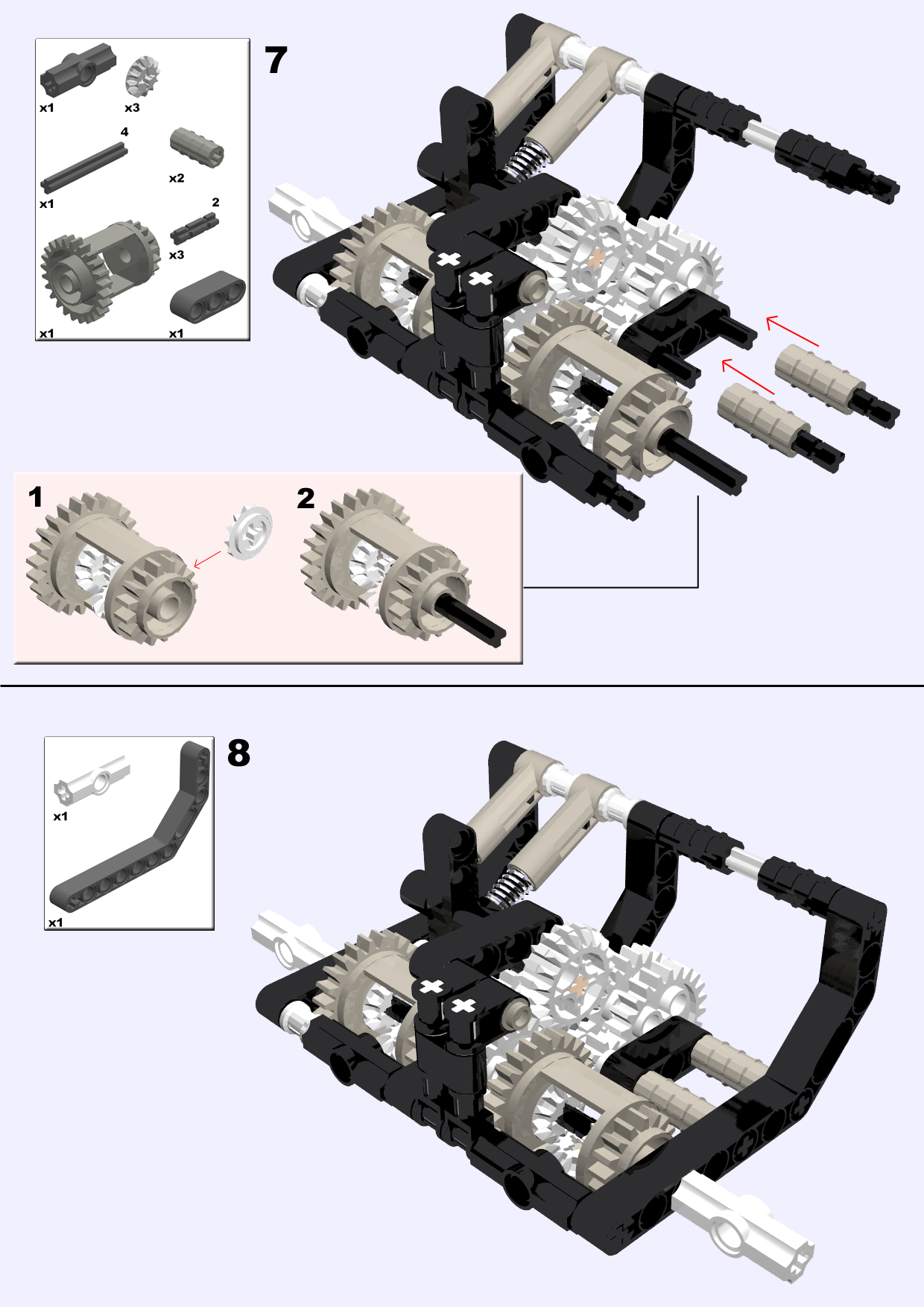 x1 x3
4
x1 x2
2
x3
x1 x1

7

1

2

x1
x1

8