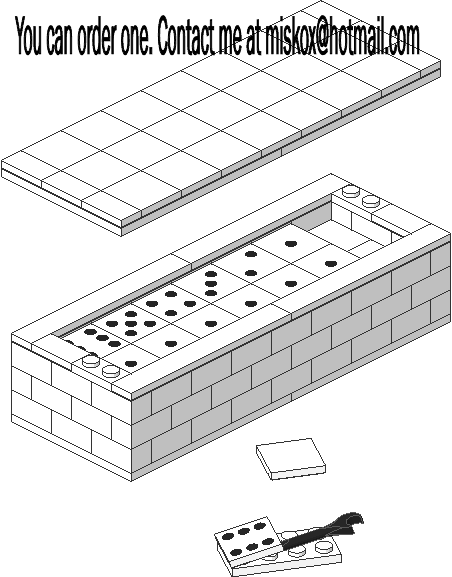 You can order one. Contact me at miskox@hotmail.com