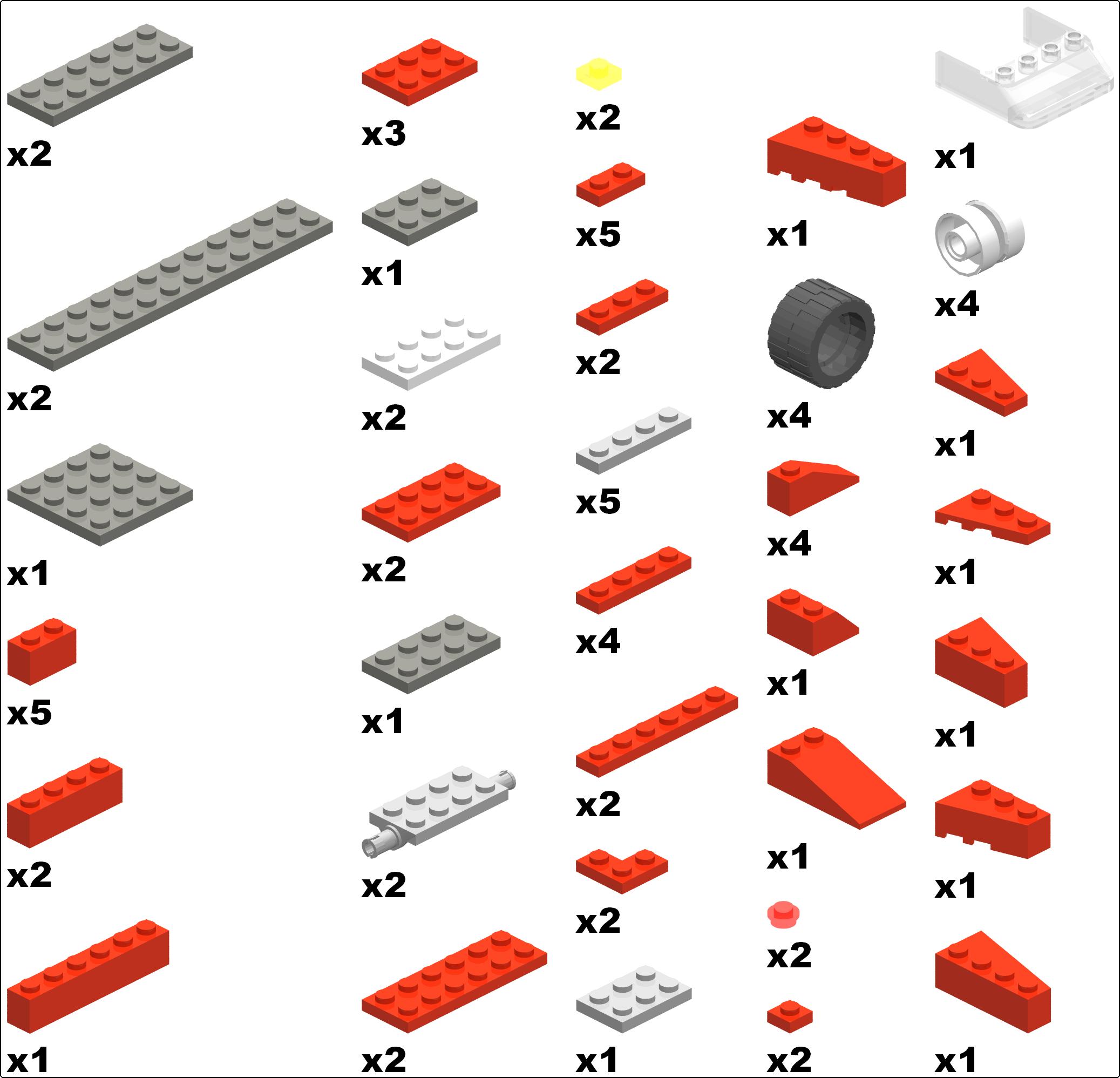 x2

x2

x1

x5

x2

x1

x3

x1

x2

x2

x1

x2

x2

x2

x5

x2

x5

x4

x2

x2

x1

x1

x4

x4

x1

x1

x2

x2

x1

x4

x1

x1

x1

x1

x1