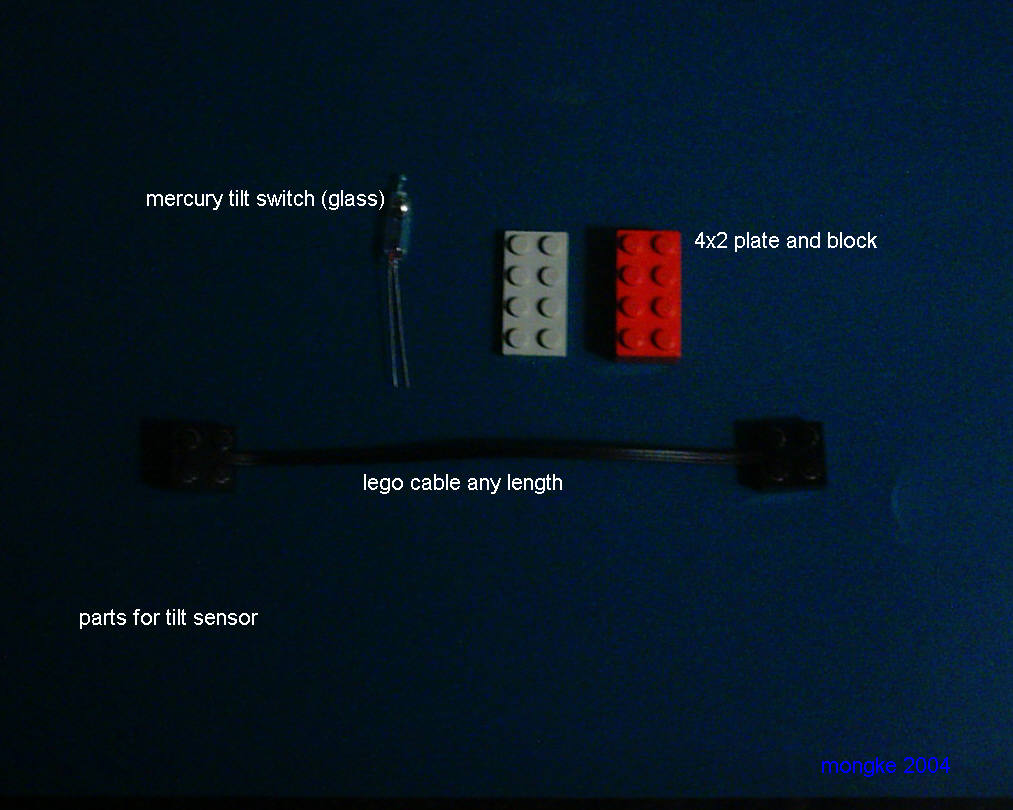 mercury tilt switch (glass)

4x2 plate and block

lego cable any length

parts for tilt sensor

mongke 2004