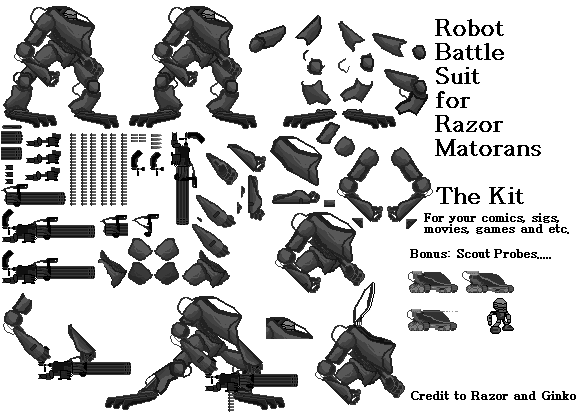 Robot
Battle
Suit
for
Razor
Matorans

The Kit

For your comics, sigs, movies, games and etc.

Bonus: Scout Probes.....

Credit to Razor and Ginko