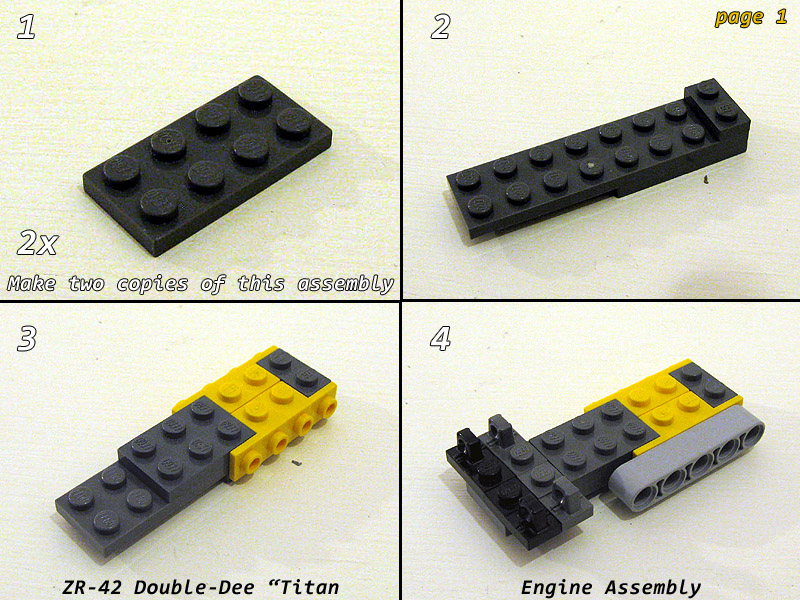 1

2x

Make two copies of this assembly

2

page 1

3

ZR-42 Double-Dee “Titan

4

Engine Assembly