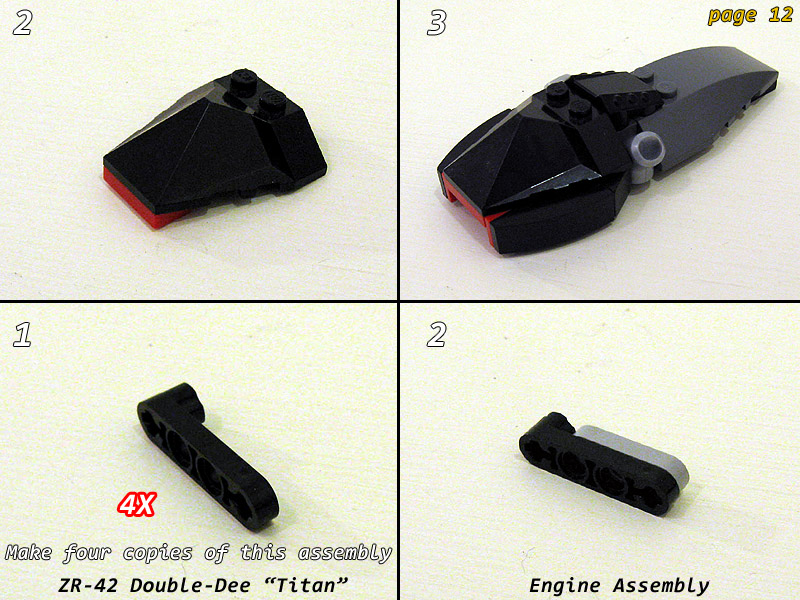 2

3

page 12

1

4X

Make four copies of this assembly

ZR-42 Double-Dee "Titan"

2

Engine Assembly