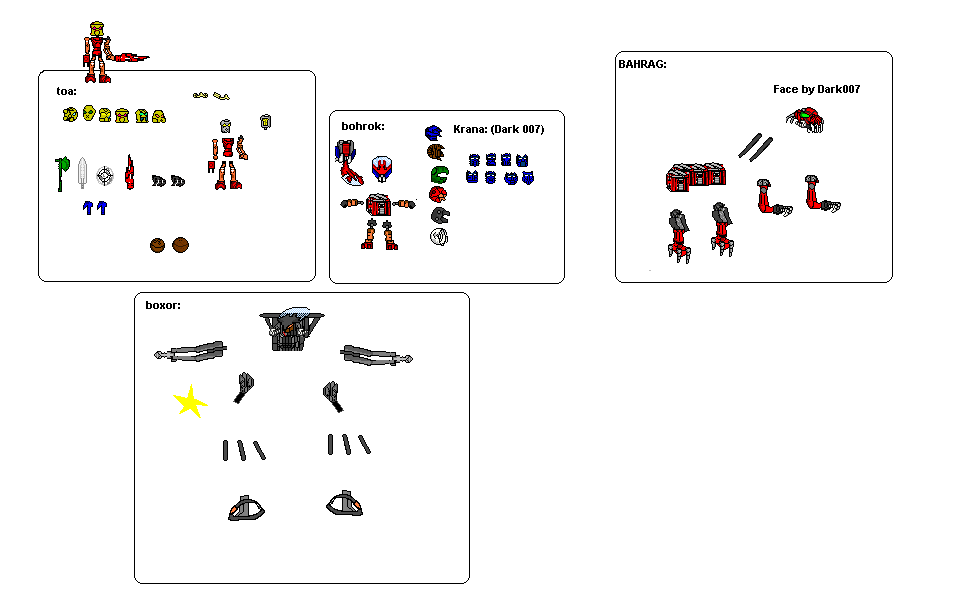 toa:

bohrok:

Krana: (Dark 007)

BAHRAG:

Face by Dark007

boxor: