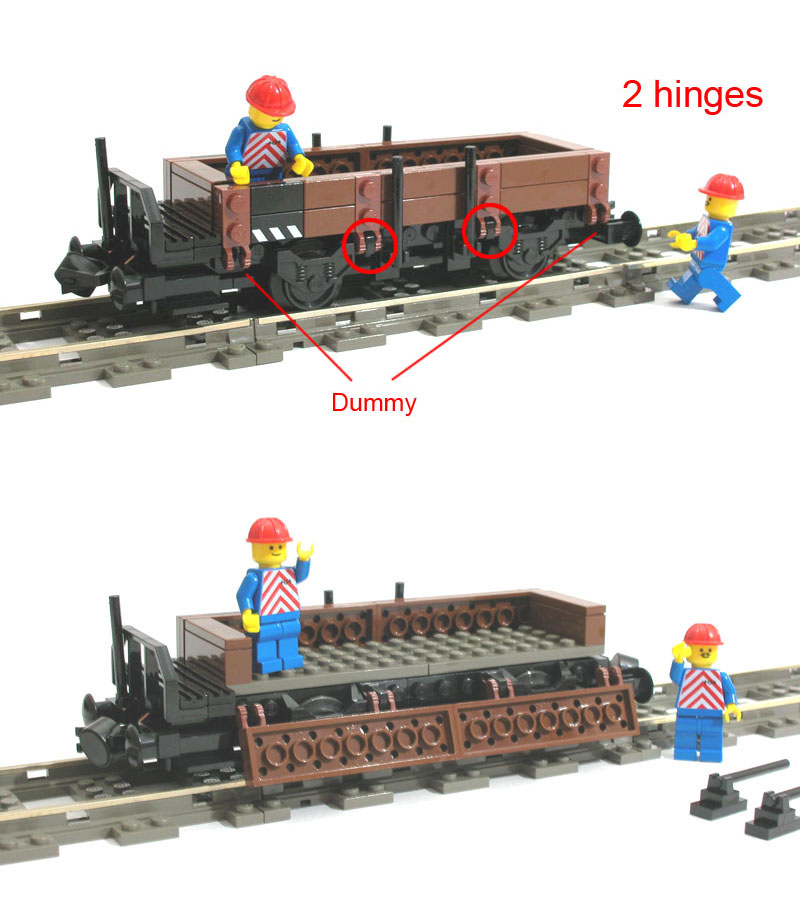 2 hinges

Dummy