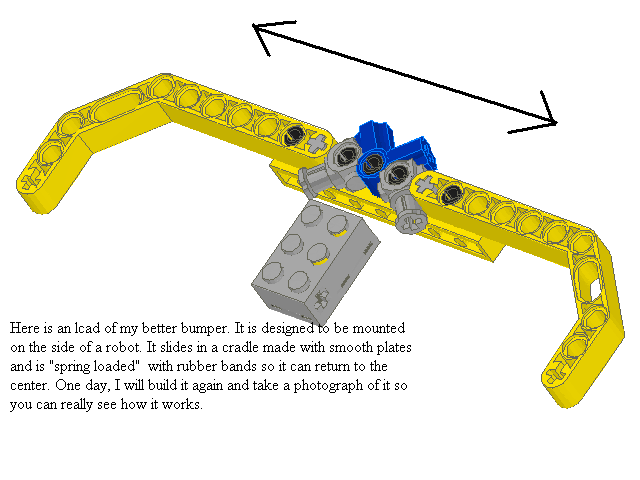 Here is an lcad of my better bumper. It is designed to be mounted on the side of a robot. It slides in a cradle made with smooth plates and is "spring loaded" with rubber bands so it can return to the center. One day, I will build it again and take a photograph of it so you can really see how it works.