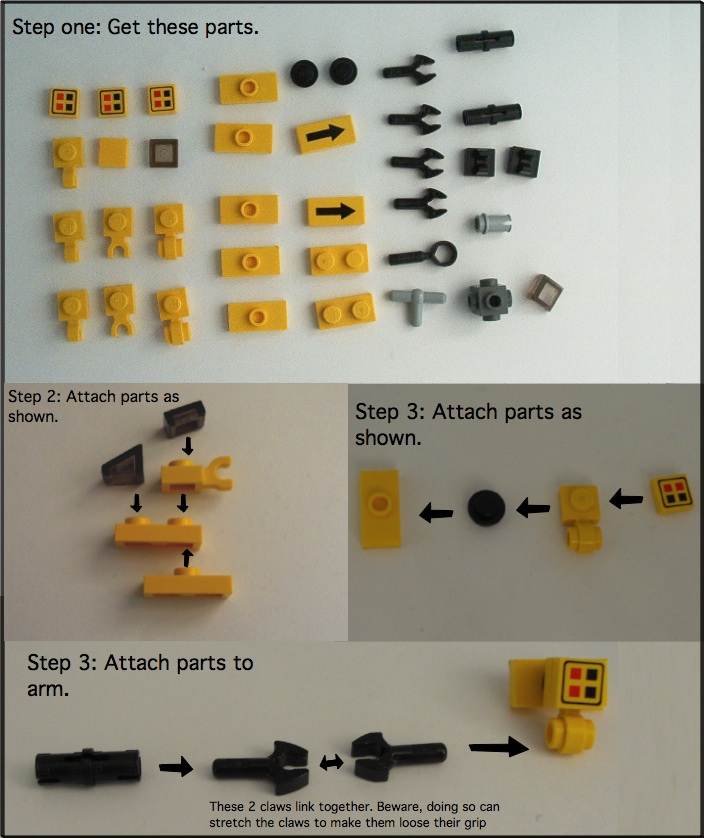 Step one: Get these parts.

Step 2: Attach parts as shown.

Step 3: Attach parts as shown.

Step 3: Attach parts to arm.

These 2 claws link together. Beware, doing so can stretch the claws to make them loose their grip