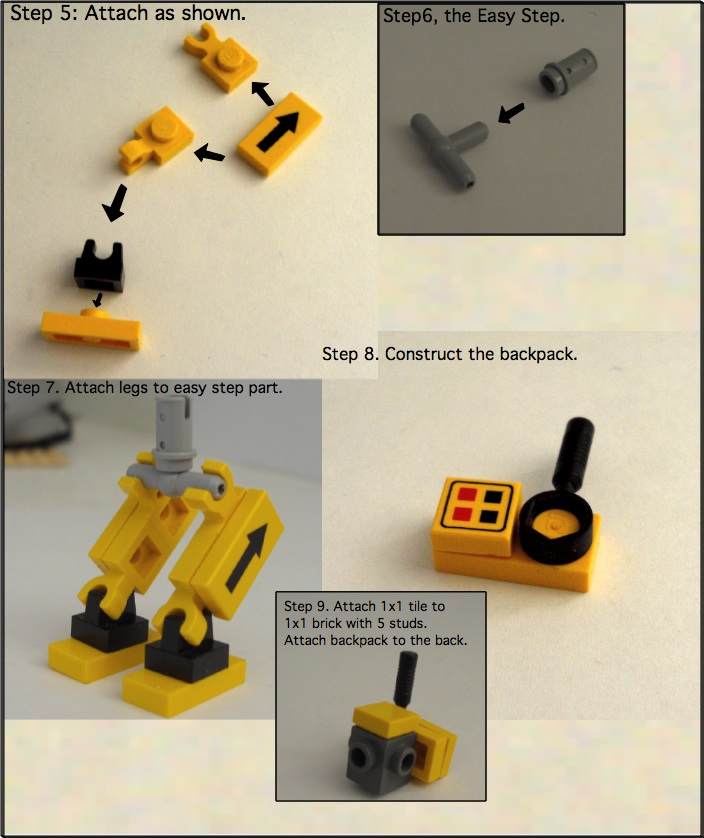 Step 5: Attach as shown.

Step6, the Easy Step.

Step 8. Construct the backpack.

Step 7. Attach legs to easy step part.

Step 9. Attach 1x1 tile to 1x1 brick with 5 studs. Attach backpack to the back.