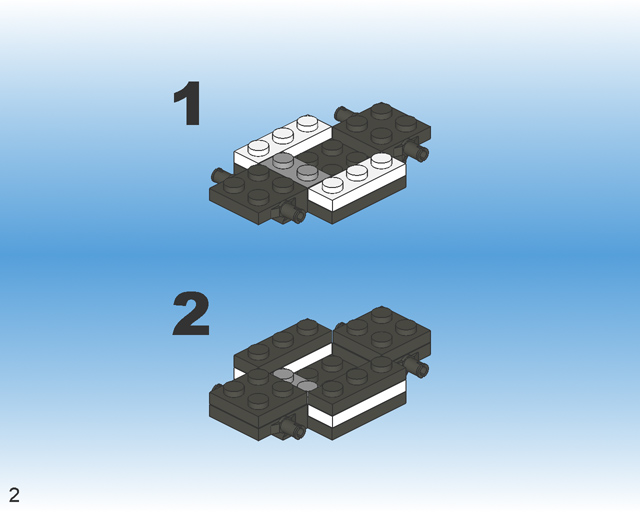 1

2

2