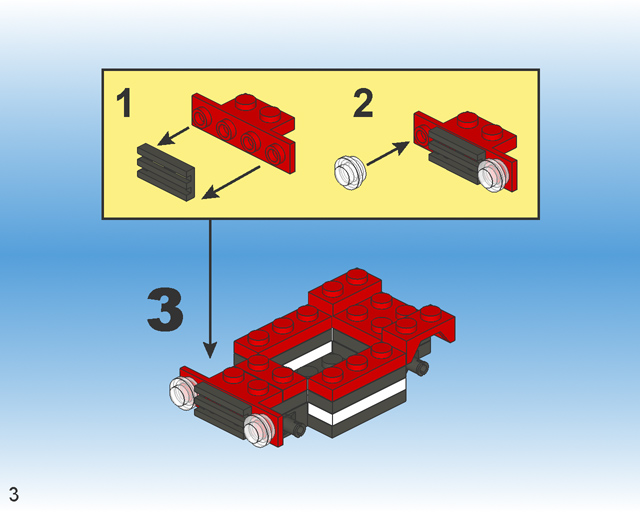 1

2

3

3