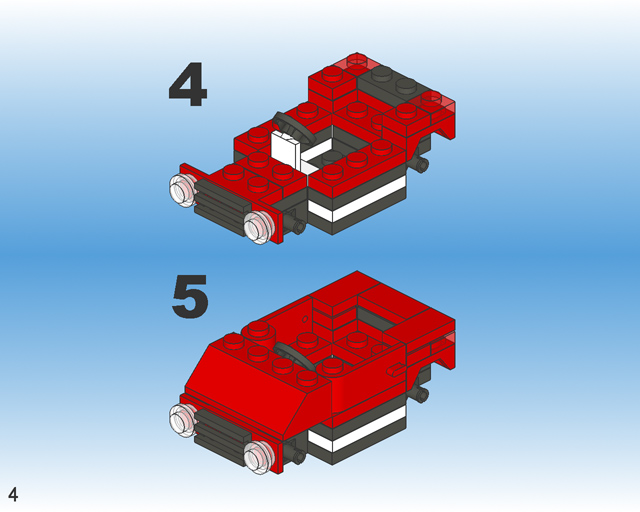 4

5

4