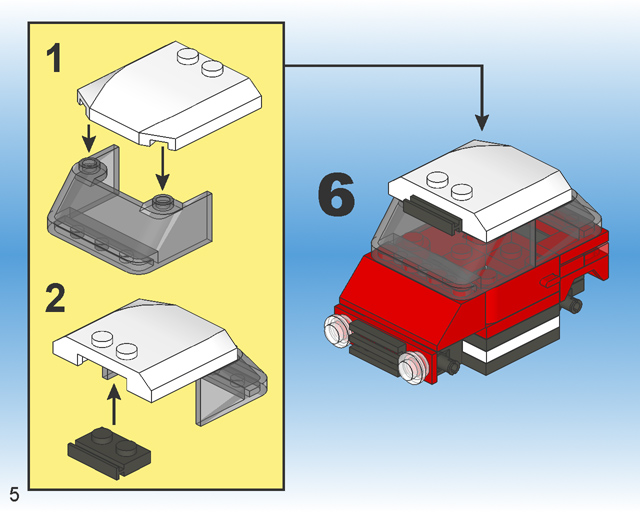 1

2

6

5