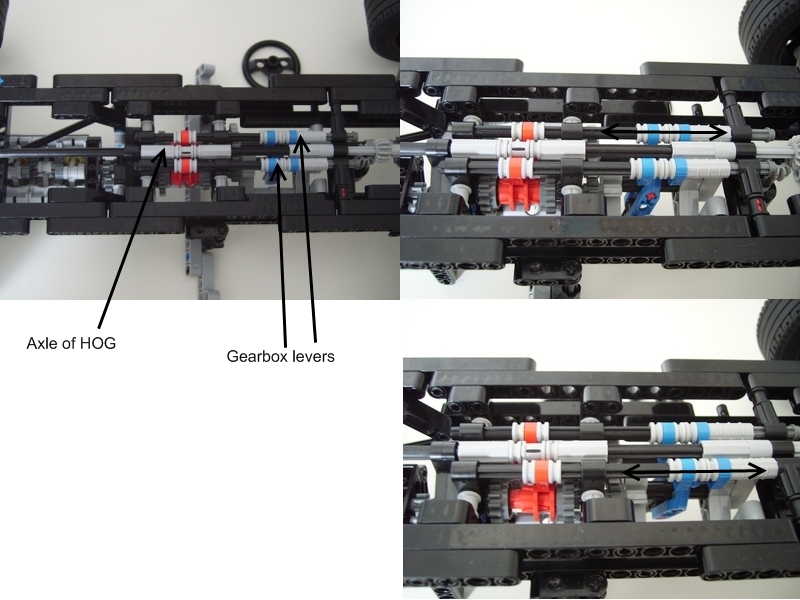 Axle of HOG

Gearbox levers