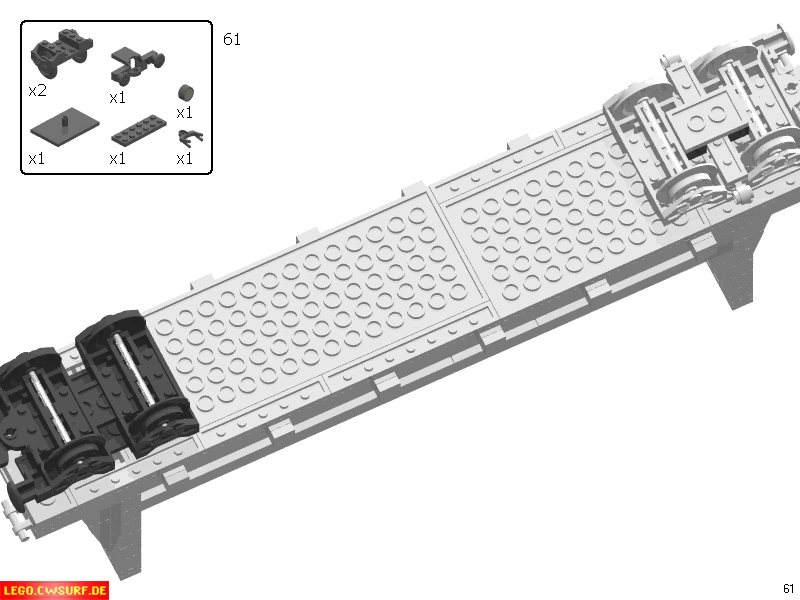 x2
x1
x1
x1
x1
x1

61

LEGO.CWSURF.DE

61