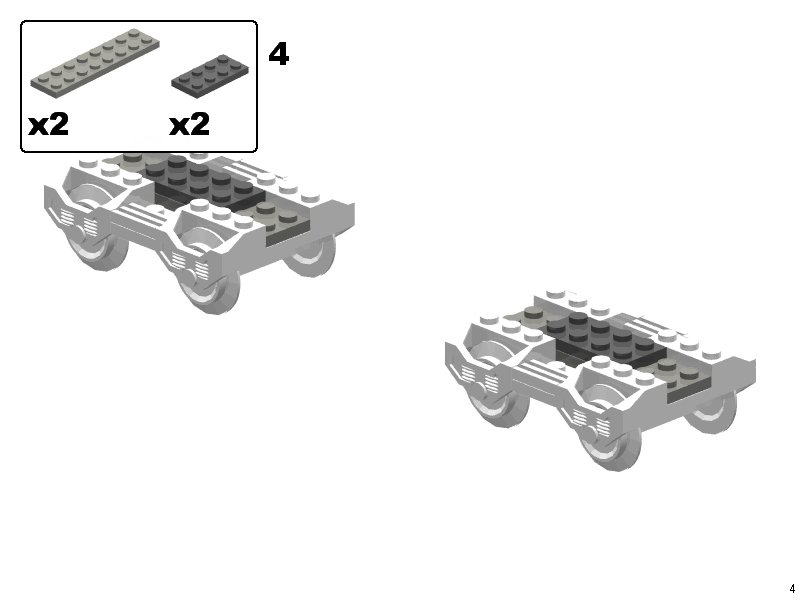 x2

x2

4

4