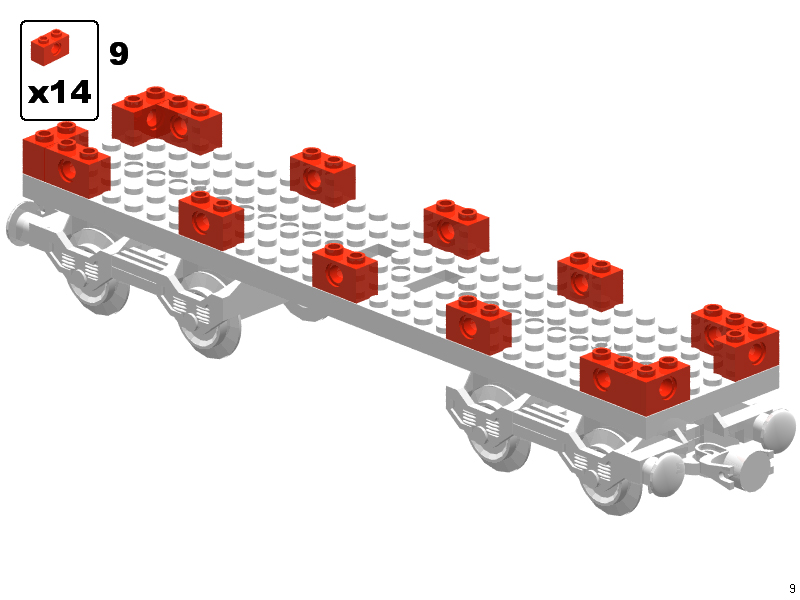 x14

9

9