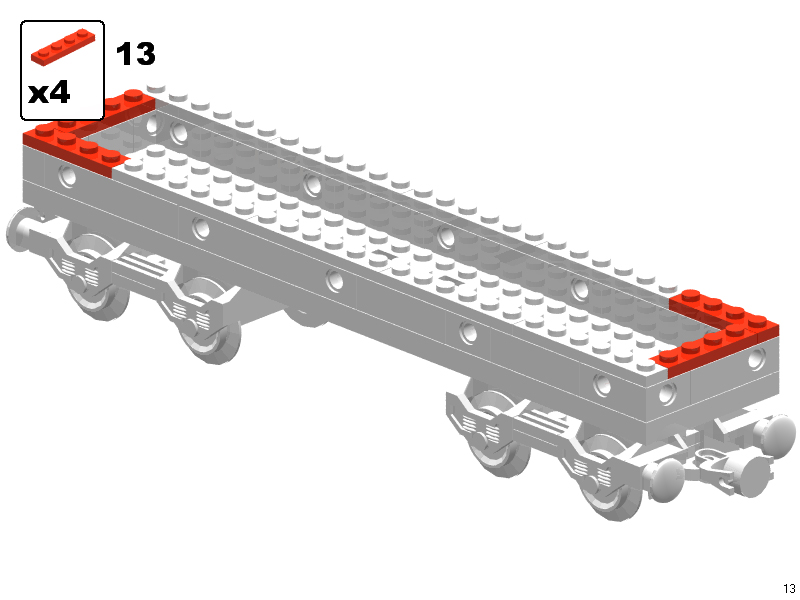 x4

13

13