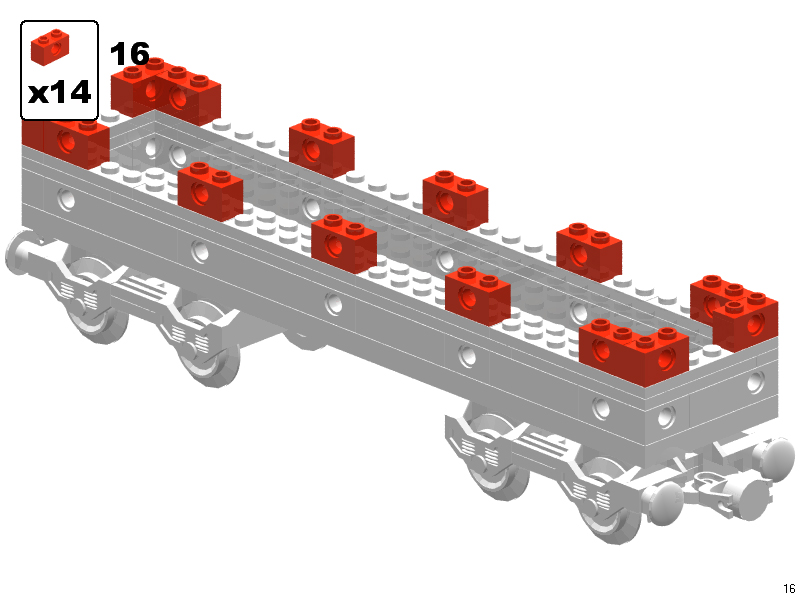 x14

16

16