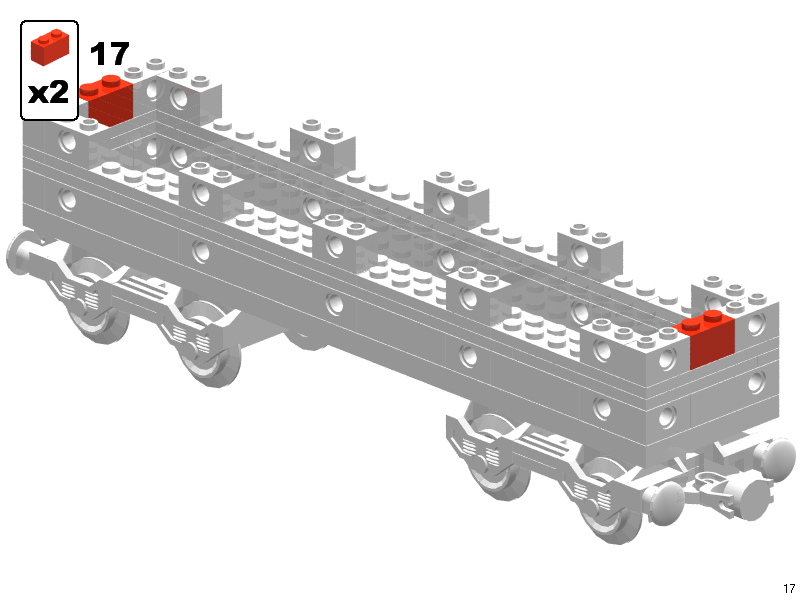 x2

17

17