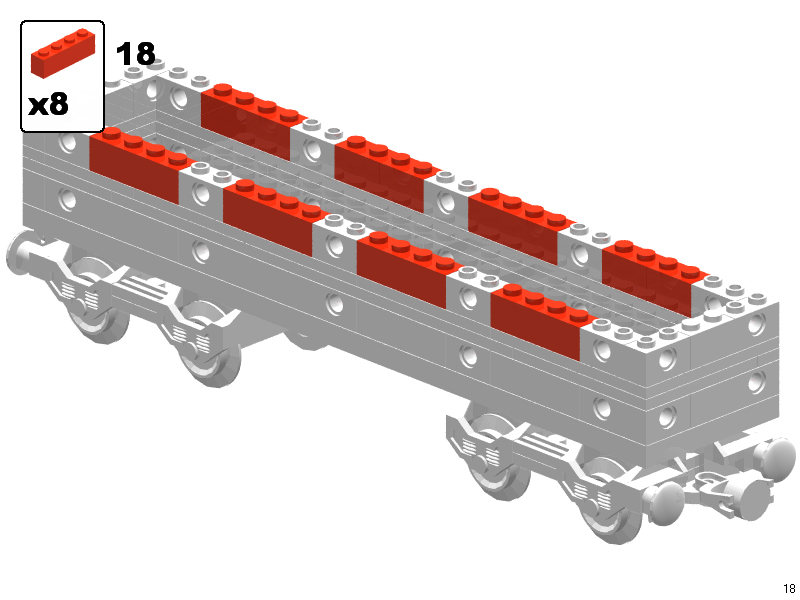 x8

18

18