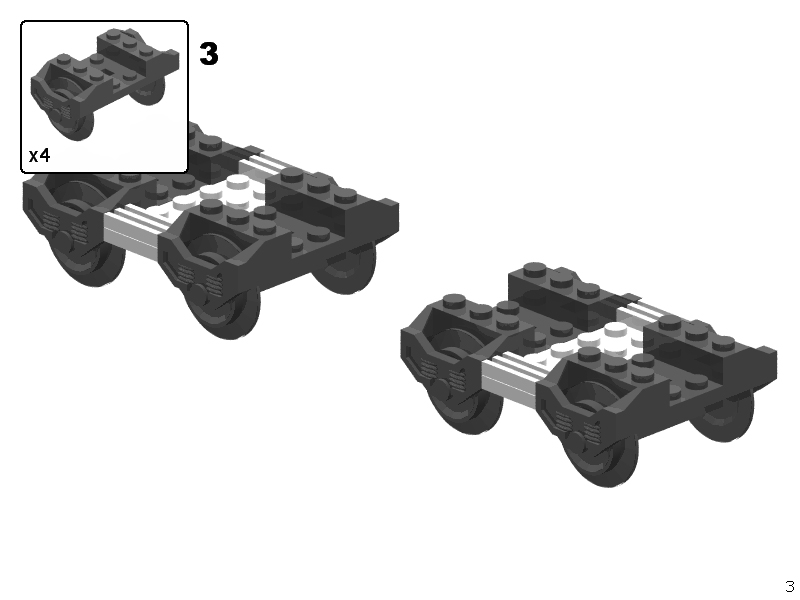 3

x4

3