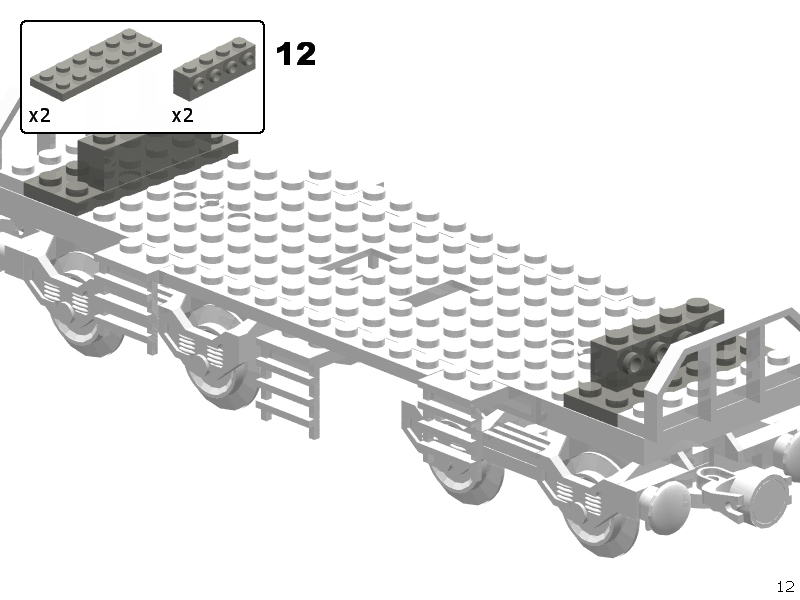 x2

x2

12

12