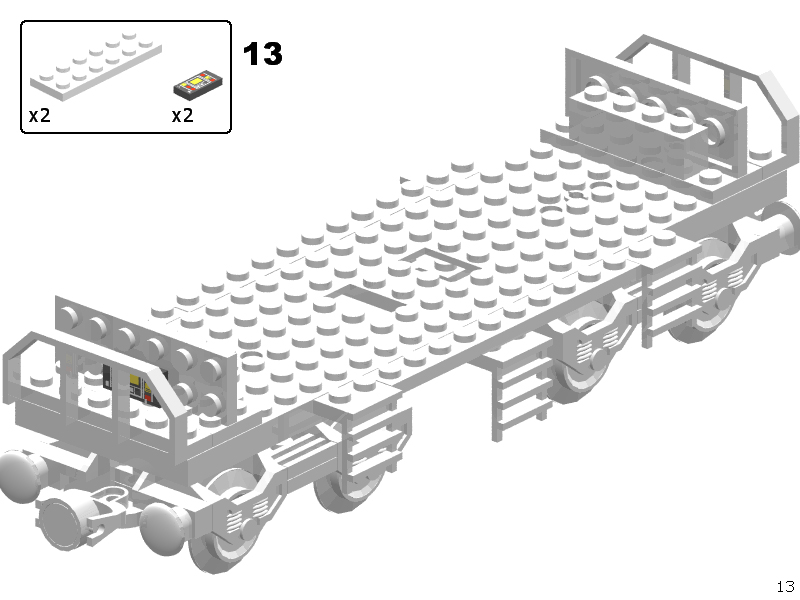 x2
x2
13

13