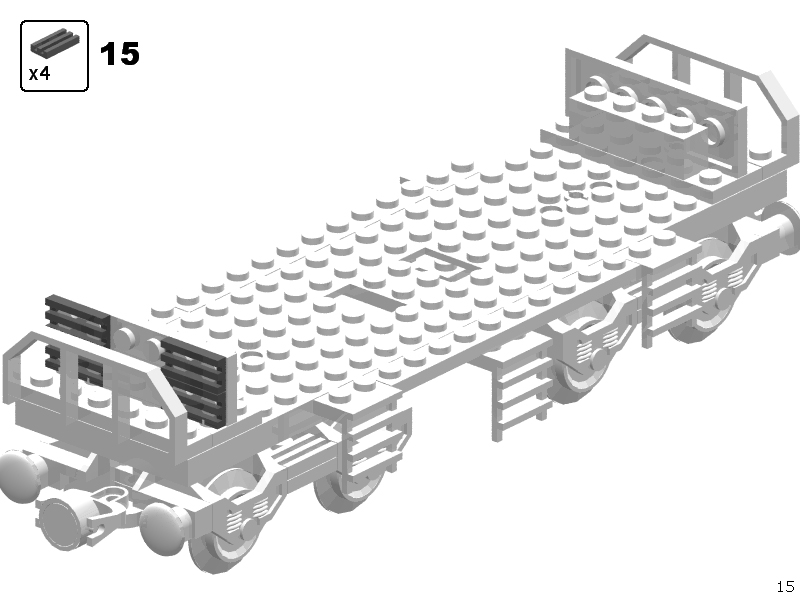 x4

15

15