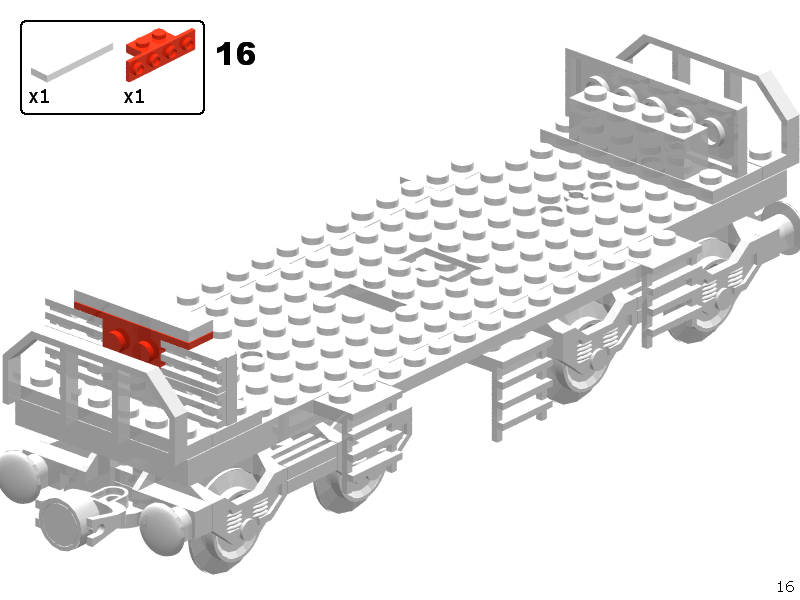 x1 x1

16

16