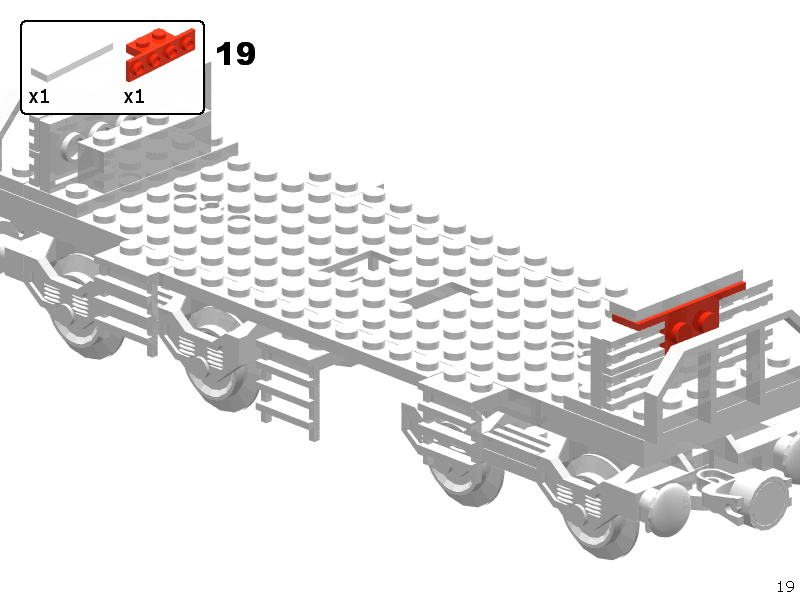 x1 x1

19

19