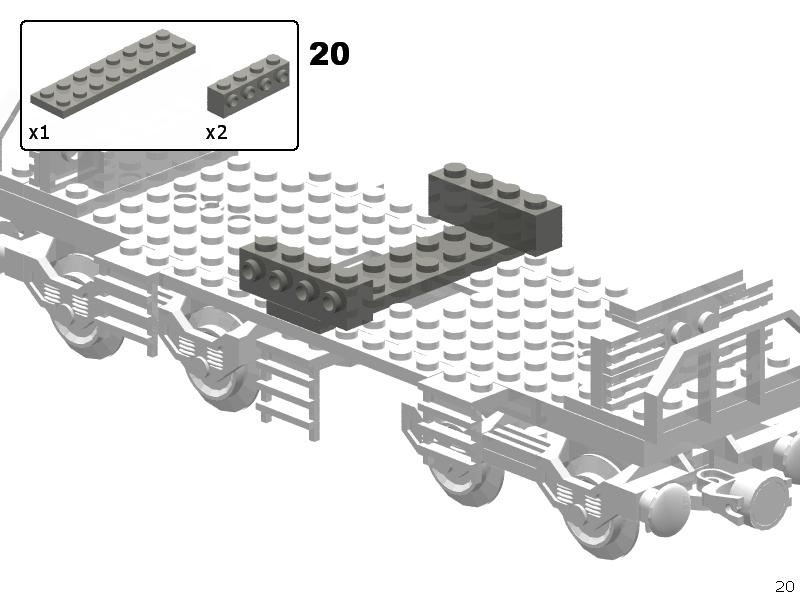 x1
x2
20

20