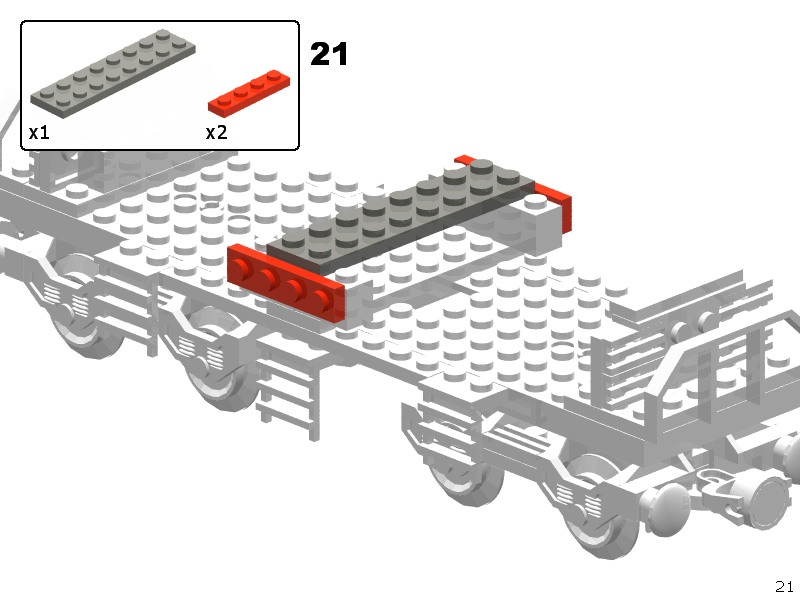 x1
x2
21

21