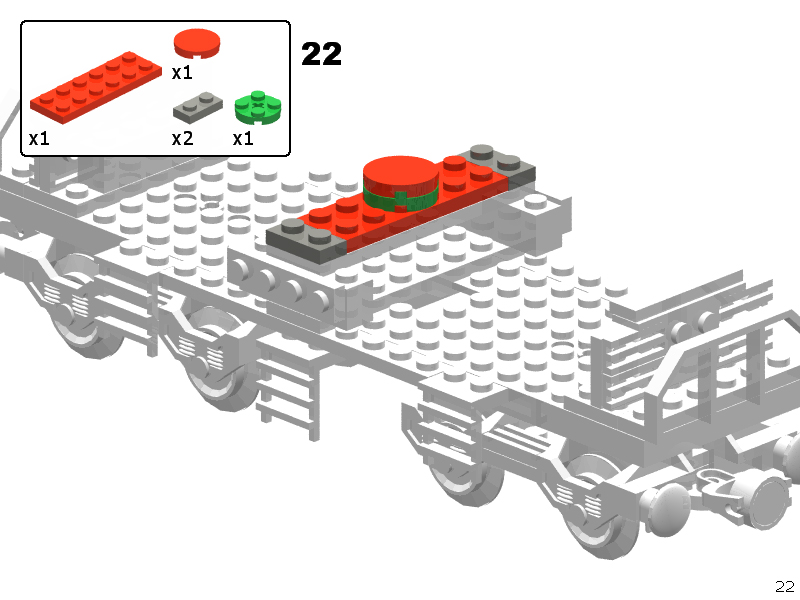 x1
x1
x2
x1

22

22