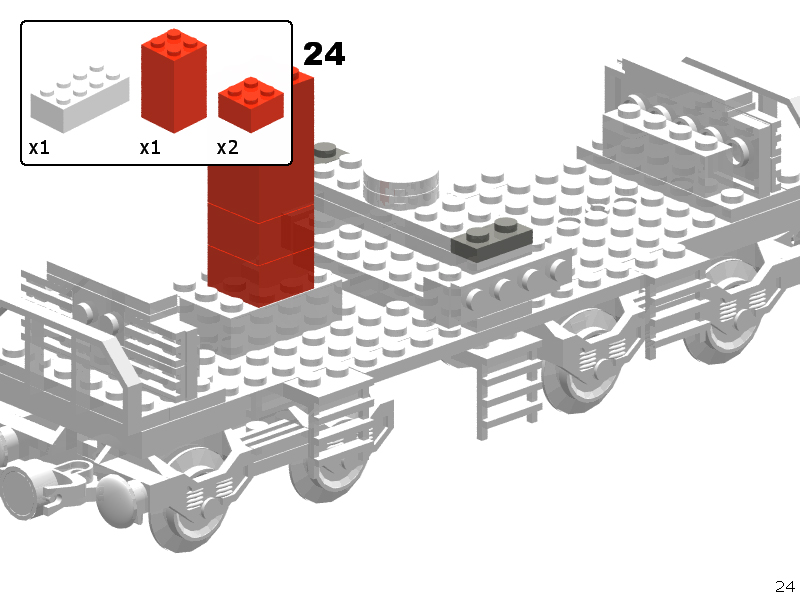 x1 x1 x2

24

24