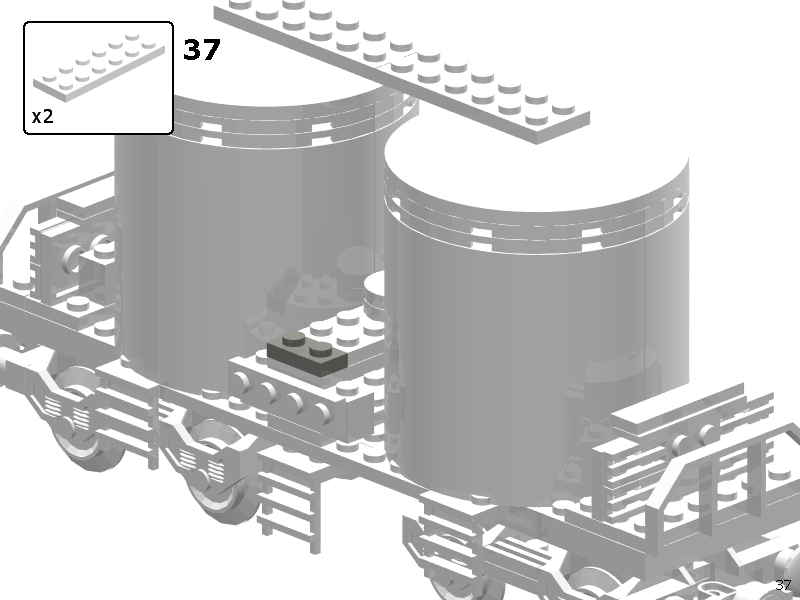 x2

37

37