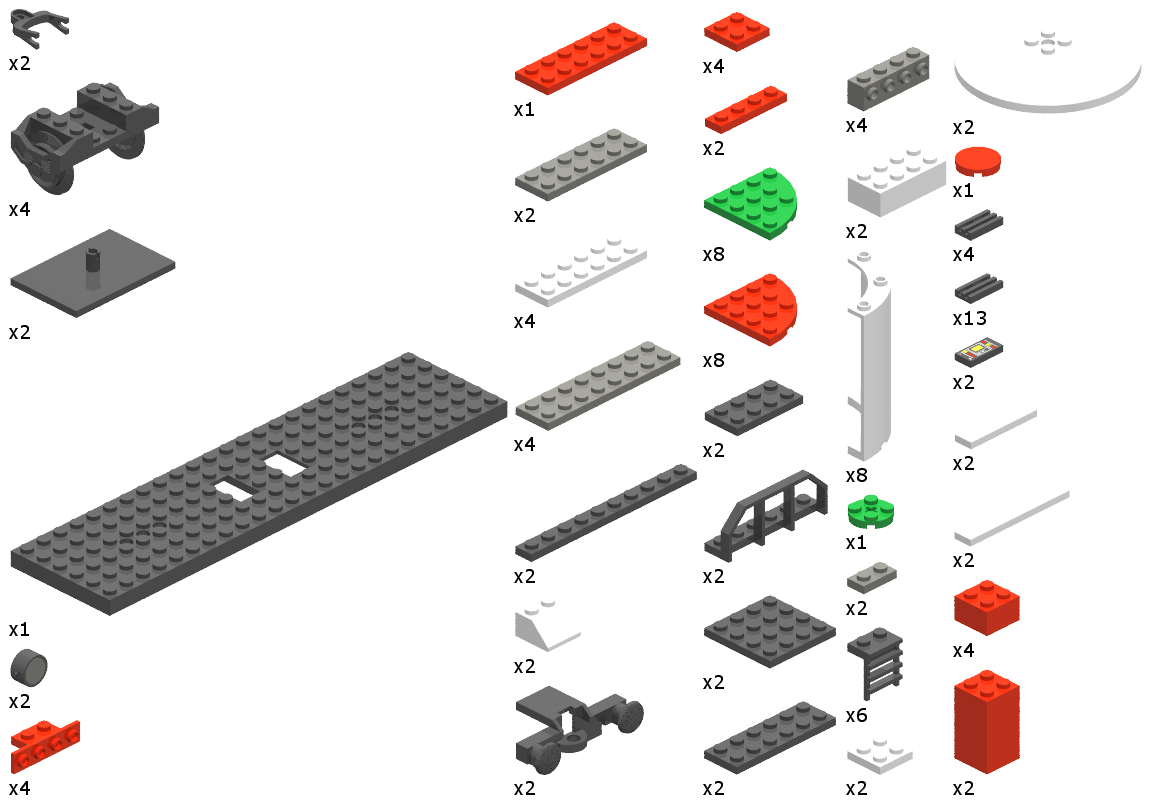 x2

x4

x2

x1

x2

x4

x1

x2

x4

x4

x2

x2

x2

x4

x2

x8

x8

x2

x2

x2

x2

x4

x2

x8

x1

x2

x6

x2

x2

x1

x4

x13

x2

x2

x2

x4

x2