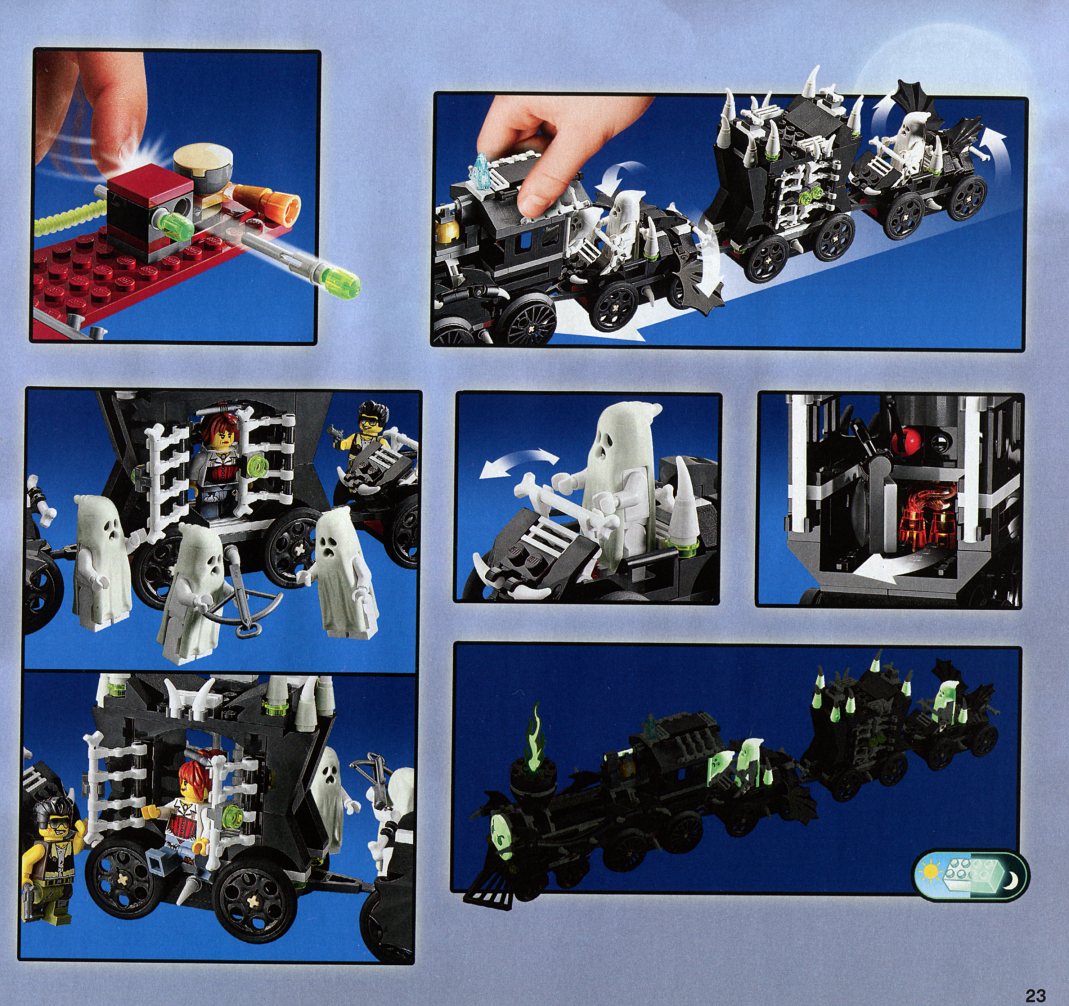 23