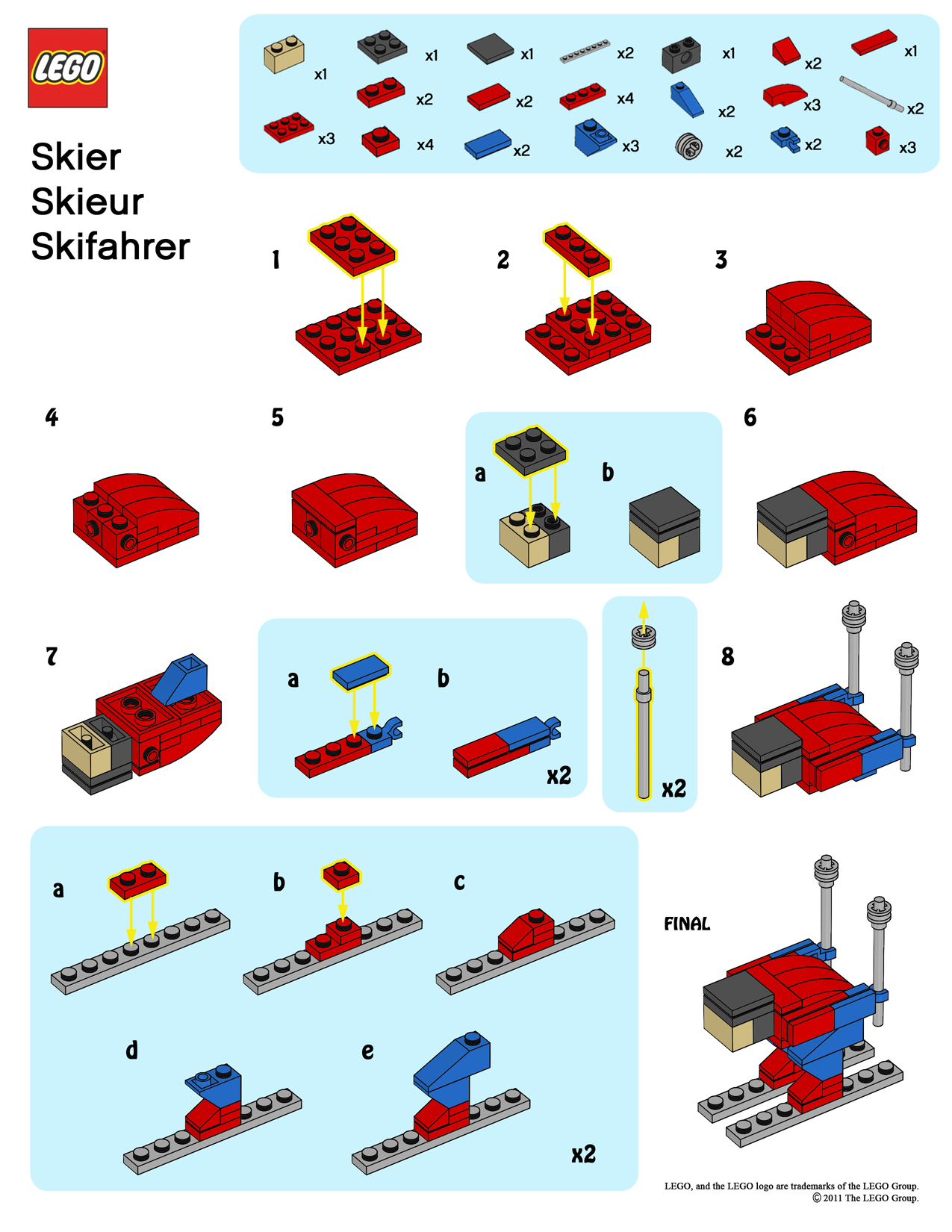 LEGO

Skier
Skieur
Skifahrer

x1 x1 x1 x2 x1 x2 x1
x2 x2 x4 x2 x3 x2
x3 x4 x2 x3 x2 x2 x3

1

2

3

4

5

a b

6

7

a b x2

x2

8

a b c

d e x2

FINAL

LEGO, and the LEGO logo are trademarks of the LEGO Group.
© 2011 The LEGO Group.