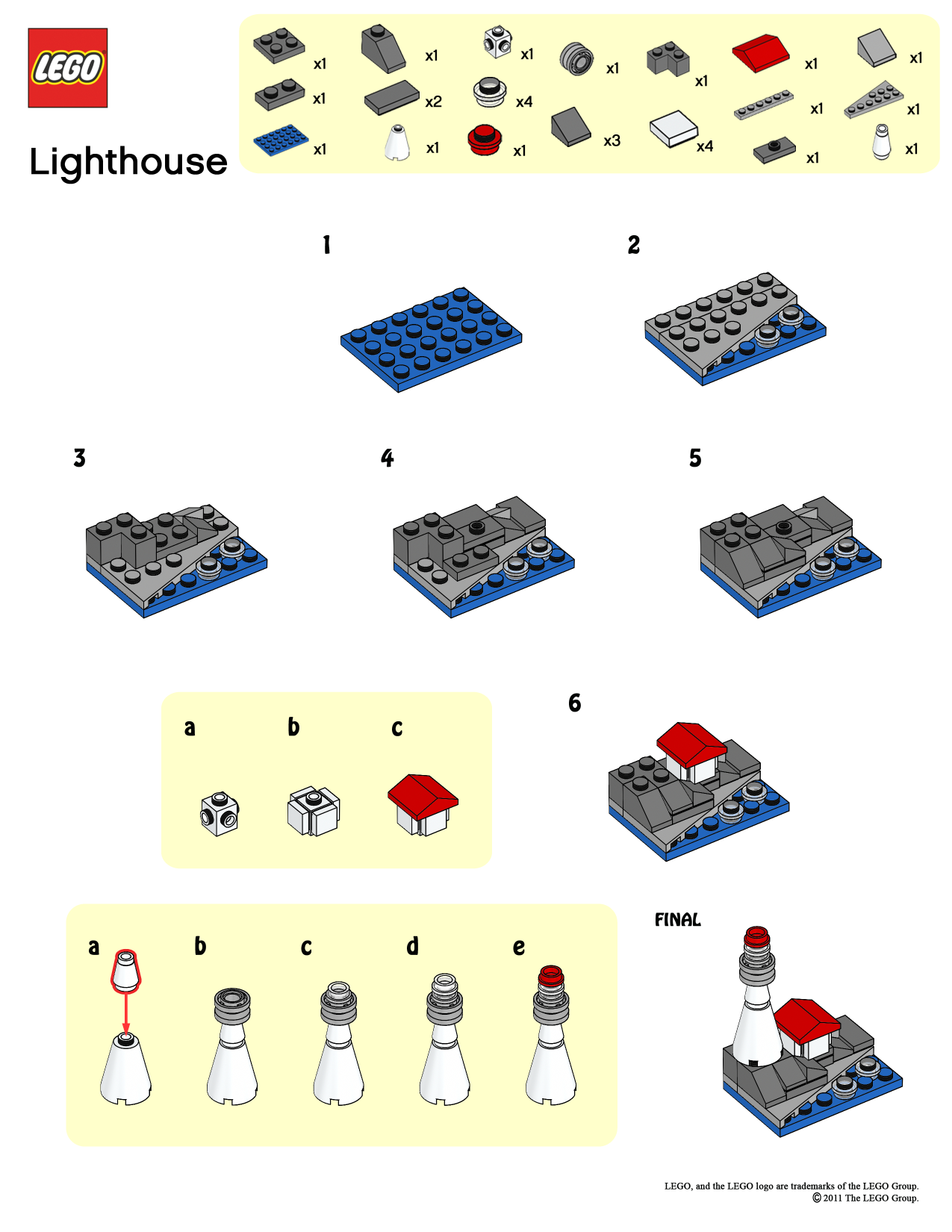 LEGO

Lighthouse

x1
x1
x1
x1
x2
x1
x1
x4
x1
x1
x3
x1
x4
x1
x1
x1
x1
x1
x1

1

2

3

4

5

a b c

6

a b c d e

FINAL

LEGO, and the LEGO logo are trademarks of the LEGO Group.
© 2011 The LEGO Group.