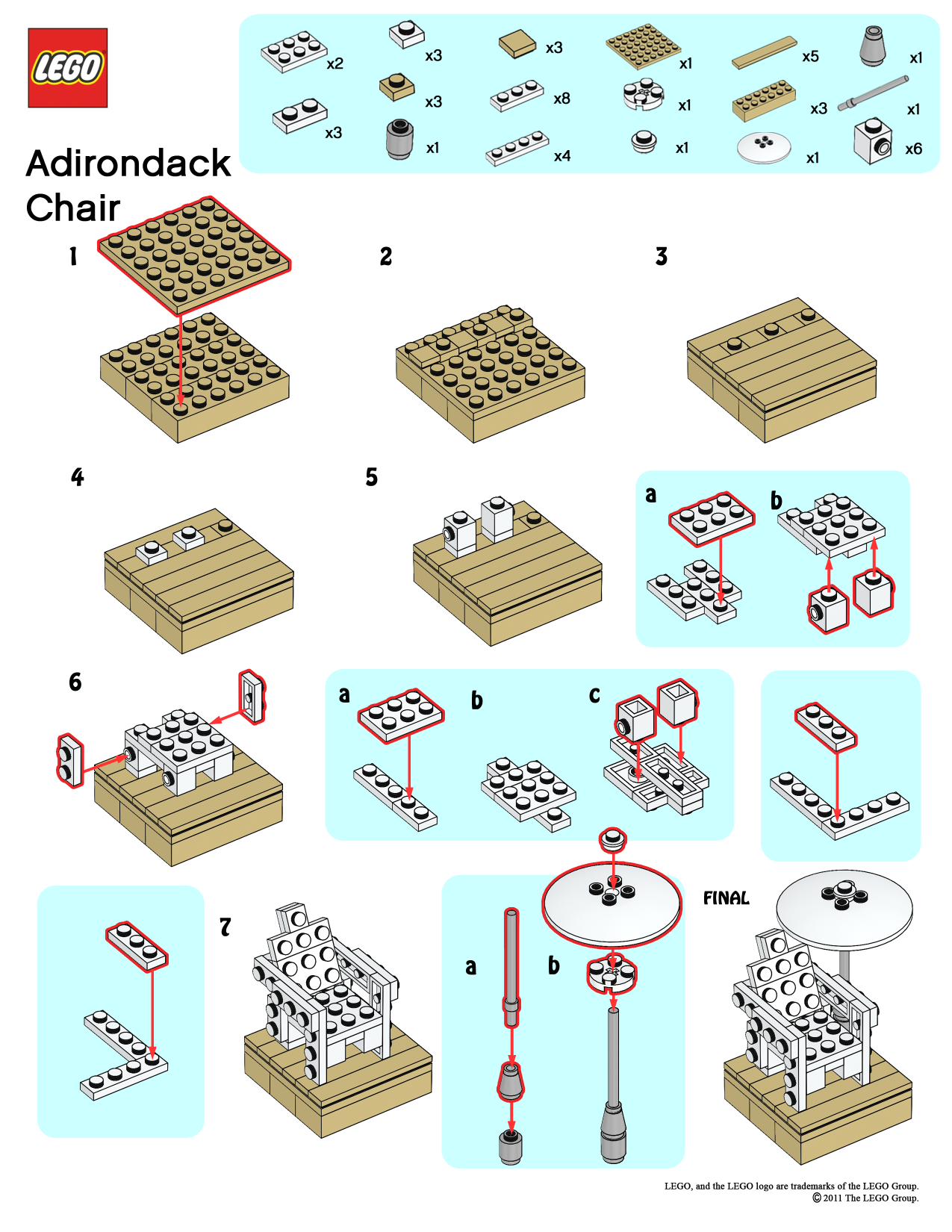 LEGO

Adirondack Chair

x2
x3
x3
x3
x1
x3
x8
x4
x1
x1
x1
x5
x3
x1
x1
x1
x6

1

2

3

4

5

a

b

6

a

b

c

7

a

b

FINAL

LEGO, and the LEGO logo are trademarks of the LEGO Group.
© 2011 The LEGO Group.