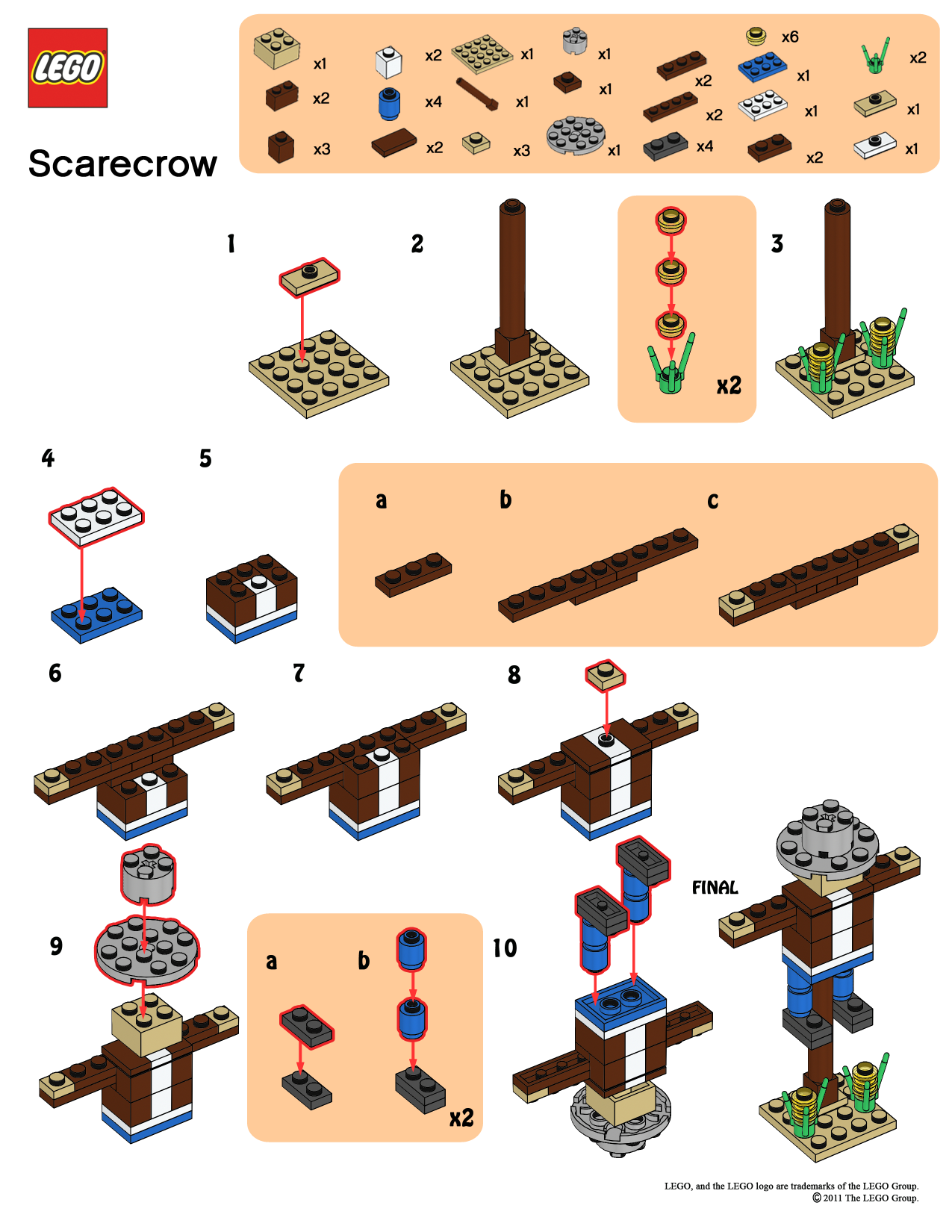 LEGO

Scarecrow

x1
x2
x3
x2
x4
x2
x1
x1
x3
x1
x1
x1
x2
x2
x4
x6
x1
x1
x2
x2
x1
x1

1
2
x2
3
4
5
a
b
c
6
7
8
9
a
b
x2
10
FINAL

LEGO, and the LEGO logo are trademarks of the LEGO Group.
© 2011 The LEGO Group.