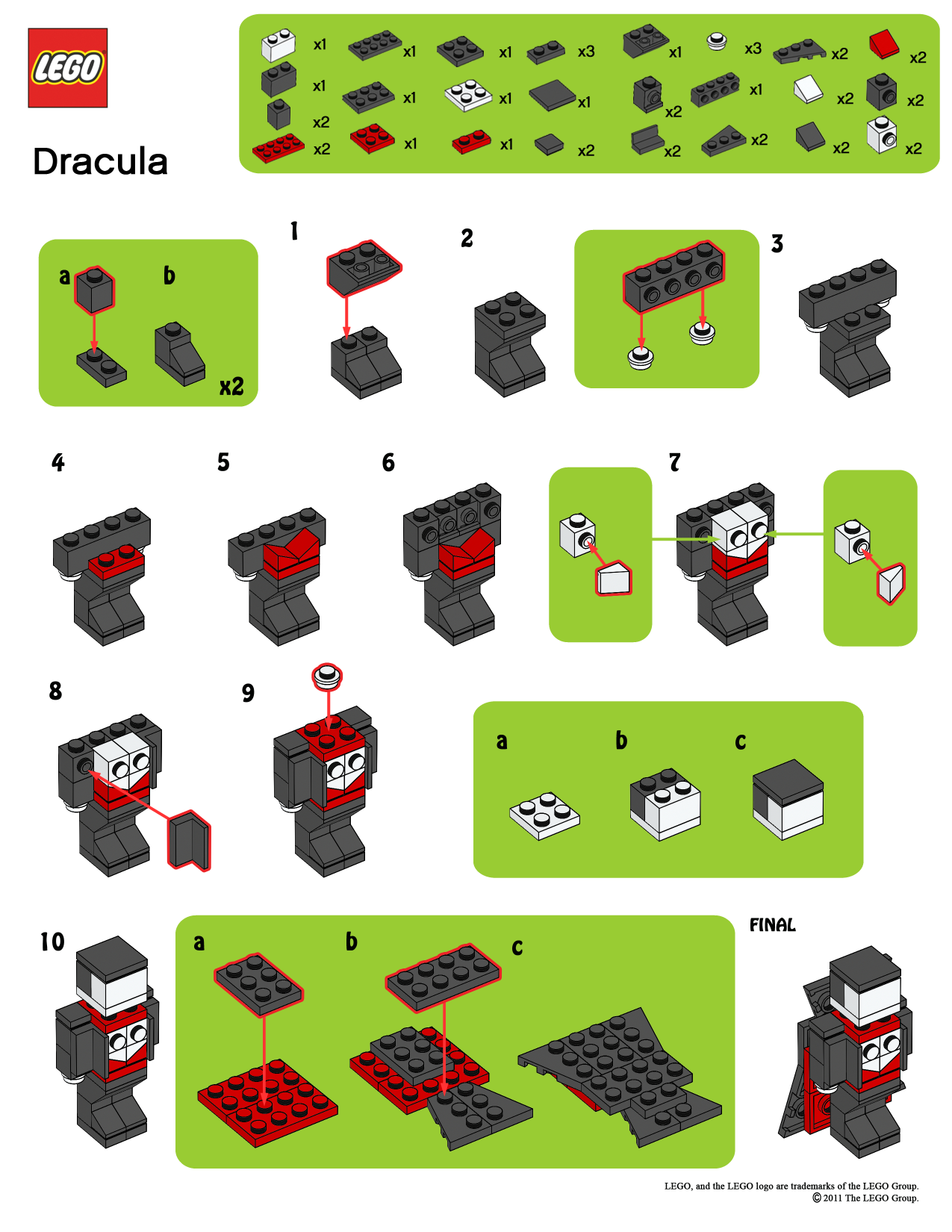 LEGO

Dracula

x1 x1 x1 x3 x1 x3 x2 x2
x1 x1 x1 x1 x2 x1 x2 x2
x2 x2 x1 x1 x2 x2 x2 x2 x2

a b x2

1

2

3

4

5

6

7

8

9

a b c

10

a b c

FINAL

LEGO, and the LEGO logo are trademarks of the LEGO Group.
© 2011 The LEGO Group.