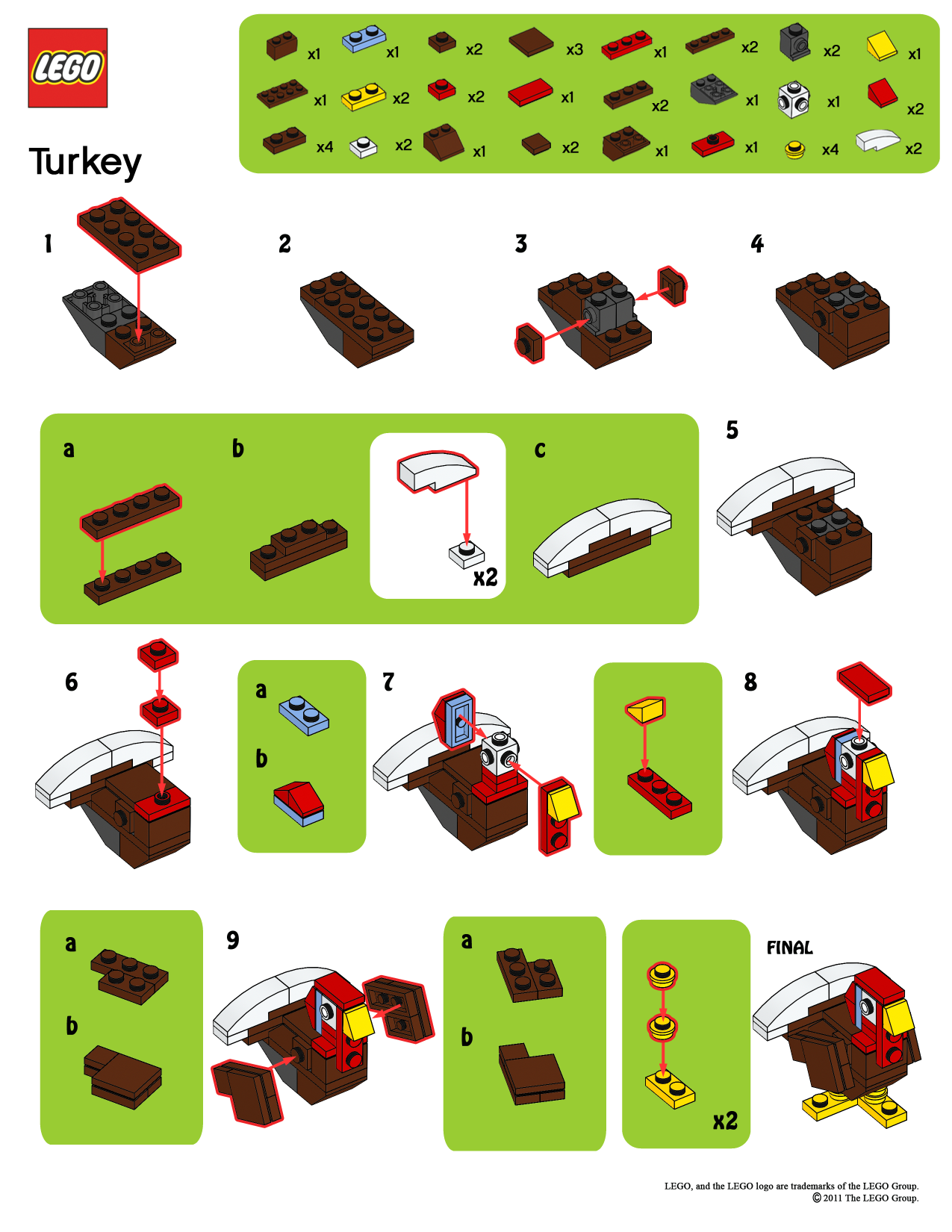 LEGO

Turkey

x1 x1 x2 x3 x1 x2 x2 x1
x1 x2 x2 x1 x2 x1 x1 x2
x4 x2 x1 x2 x1 x1 x4 x2

1
2
3
4

a
b
x2
c
5

6
a
b
7
8

a
b
9
a
b
x2
FINAL

LEGO, and the LEGO logo are trademarks of the LEGO Group.
© 2011 The LEGO Group.