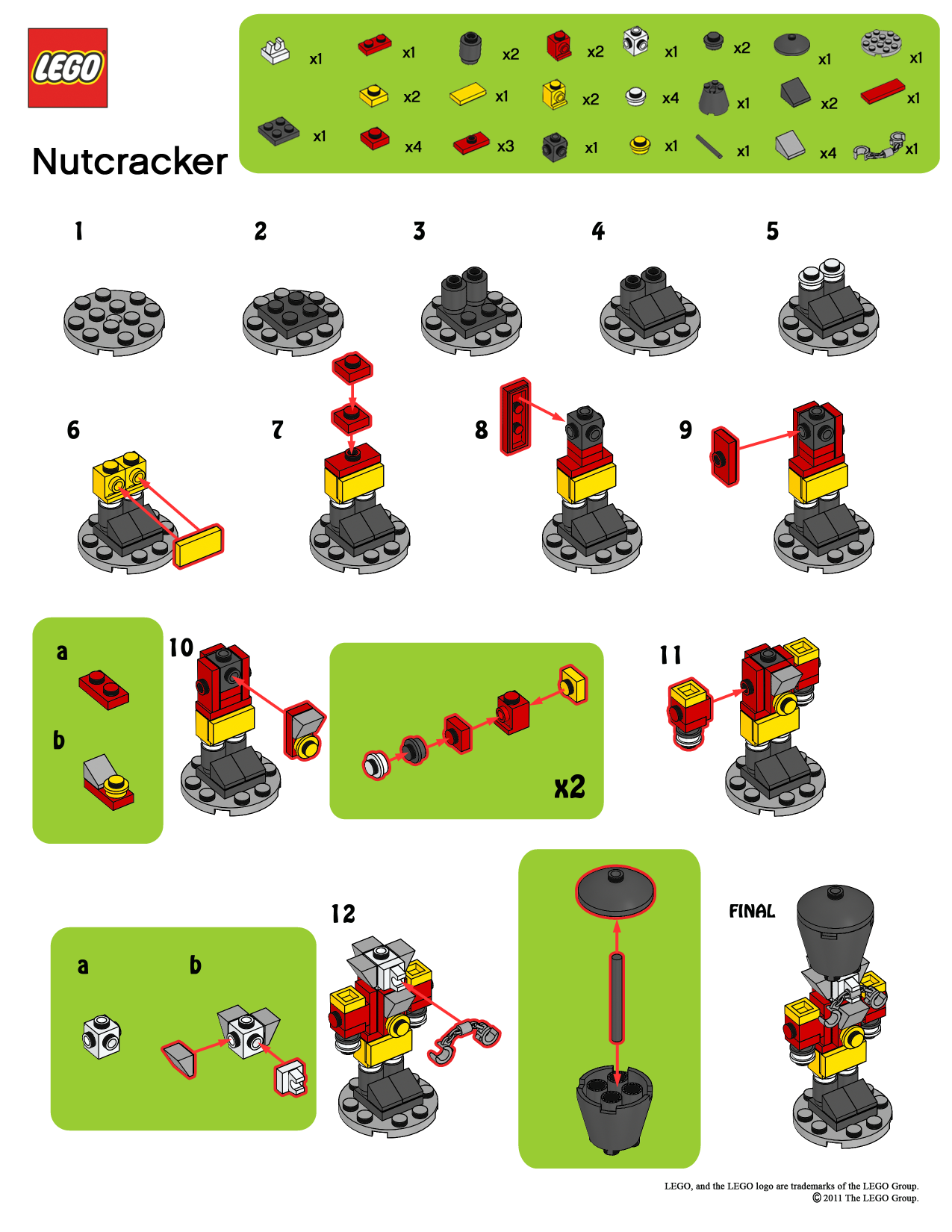 LEGO

Nutcracker

x1 x1 x2 x2 x1 x2 x1 x1

x2 x1 x2 x4 x1 x2 x1

x1 x4 x3 x1 x1 x1 x4 x1

1 2 3 4 5

6 7 8 9

a

b

10

x2

11

a b

12

FINAL

LEGO, and the LEGO logo are trademarks of the LEGO Group.
© 2011 The LEGO Group.